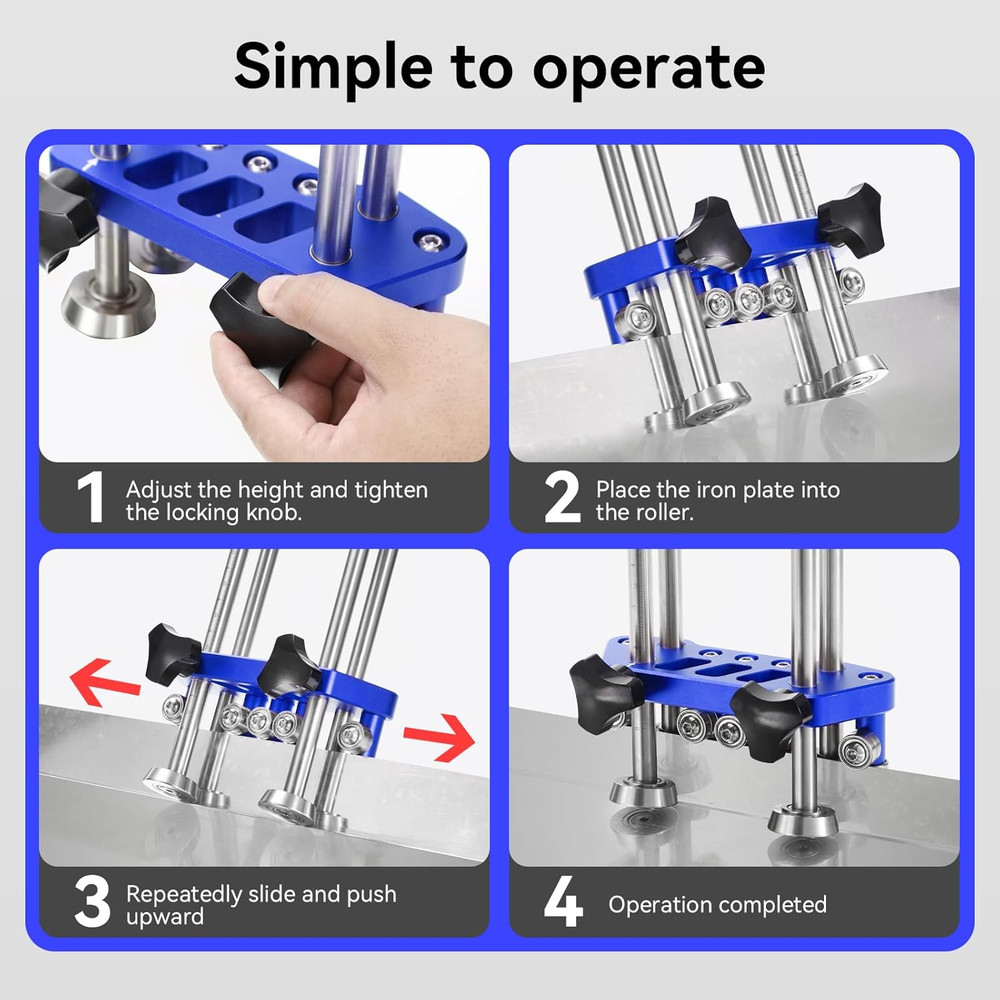 Simple to operate

1 Adjust the height and tighten the locking knob.

2 Place the iron plate into the roller.

3 Repeatedly slide and push upward

4 Operation completed