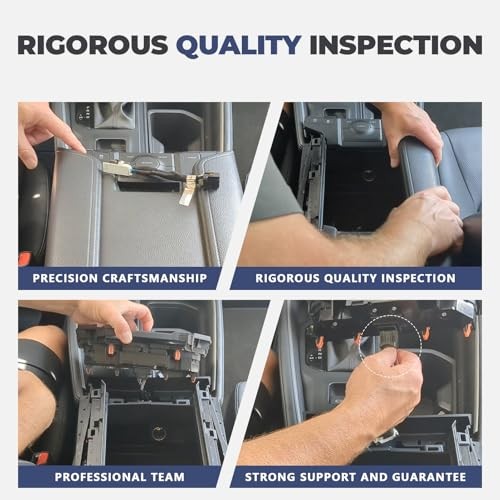 RIGOROUS QUALITY INSPECTION

PRECISION CRAFTSMANSHIP

RIGOROUS QUALITY INSPECTION

PROFESSIONAL TEAM

STRONG SUPPORT AND GUARANTEE