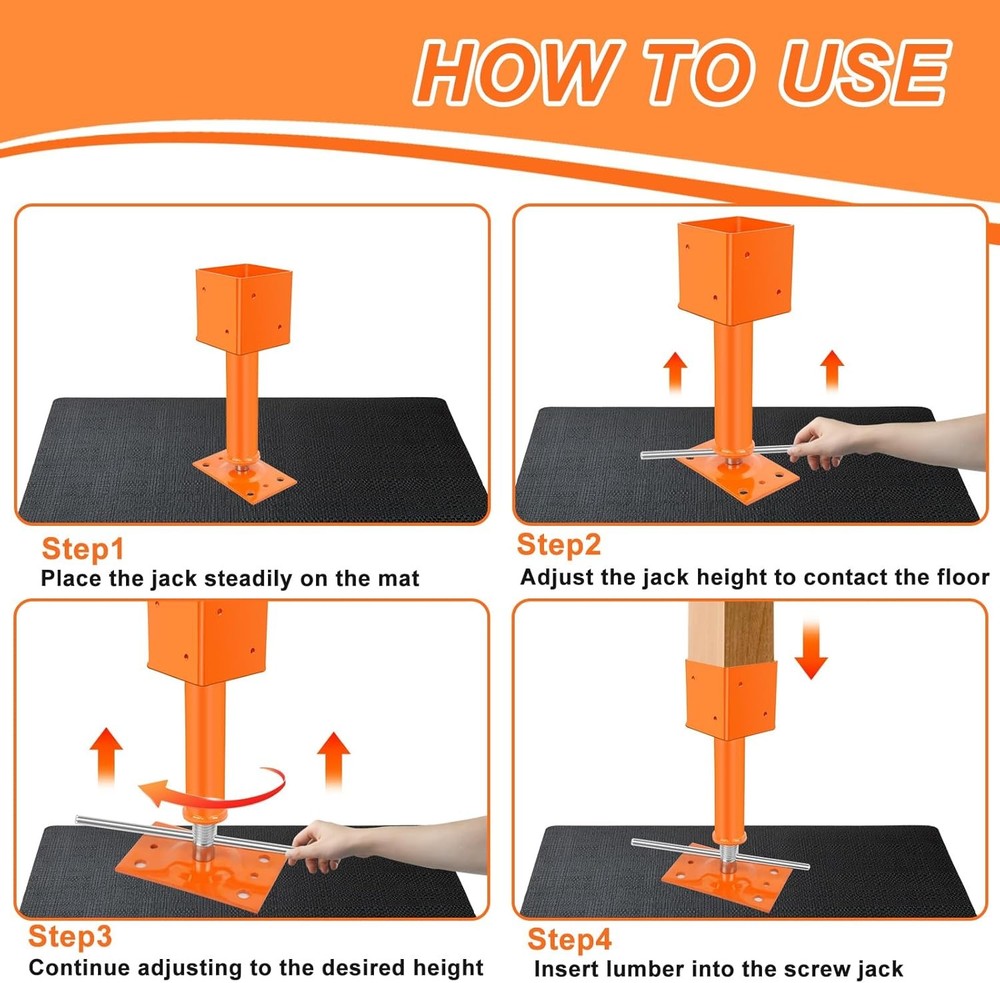 HOW TO USE

Step1
Place the jack steadily on the mat

Step2
Adjust the jack height to contact the floor

Step3
Continue adjusting to the desired height

Step4
Insert lumber into the screw jack