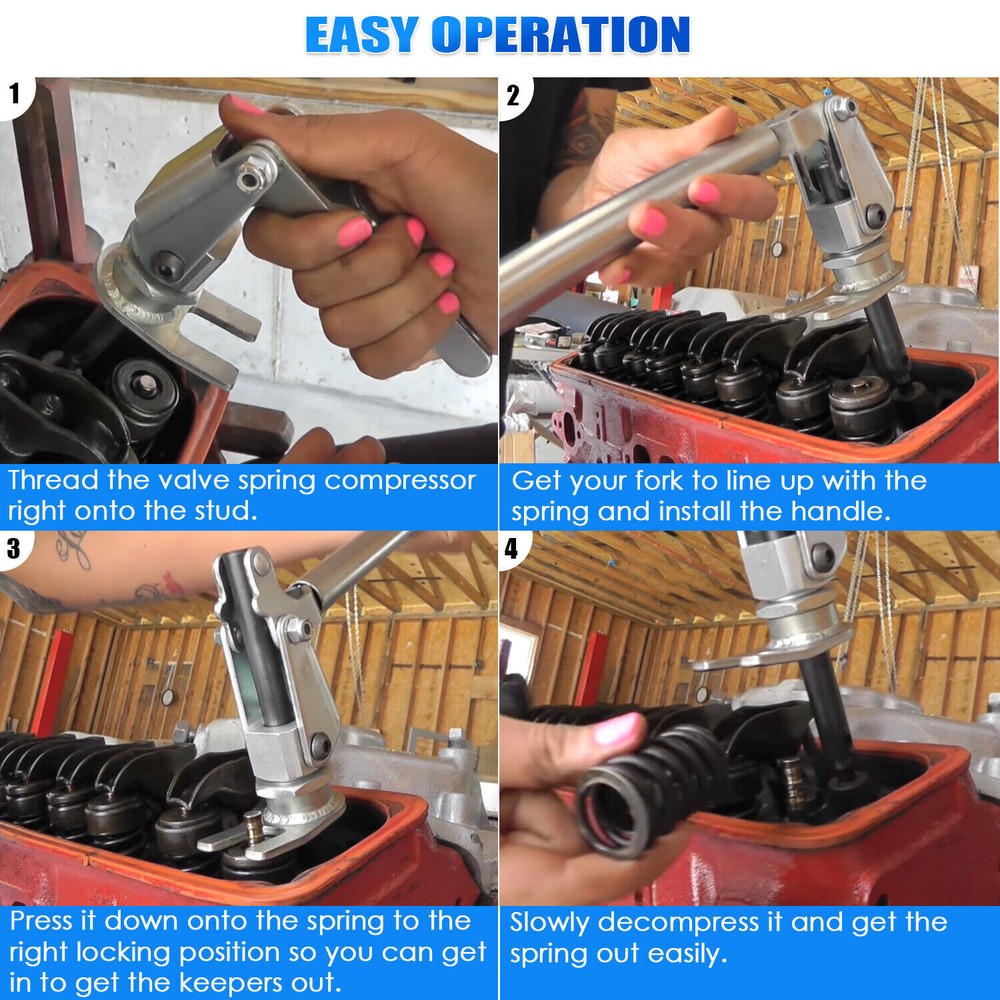 EASY OPERATION

1

Thread the valve spring compressor right onto the stud.

2

Get your fork to line up with the spring and install the handle.

3

Press it down onto the spring to the right locking position so you can get in to get the keepers out.

4

Slowly decompress it and get the spring out easily.