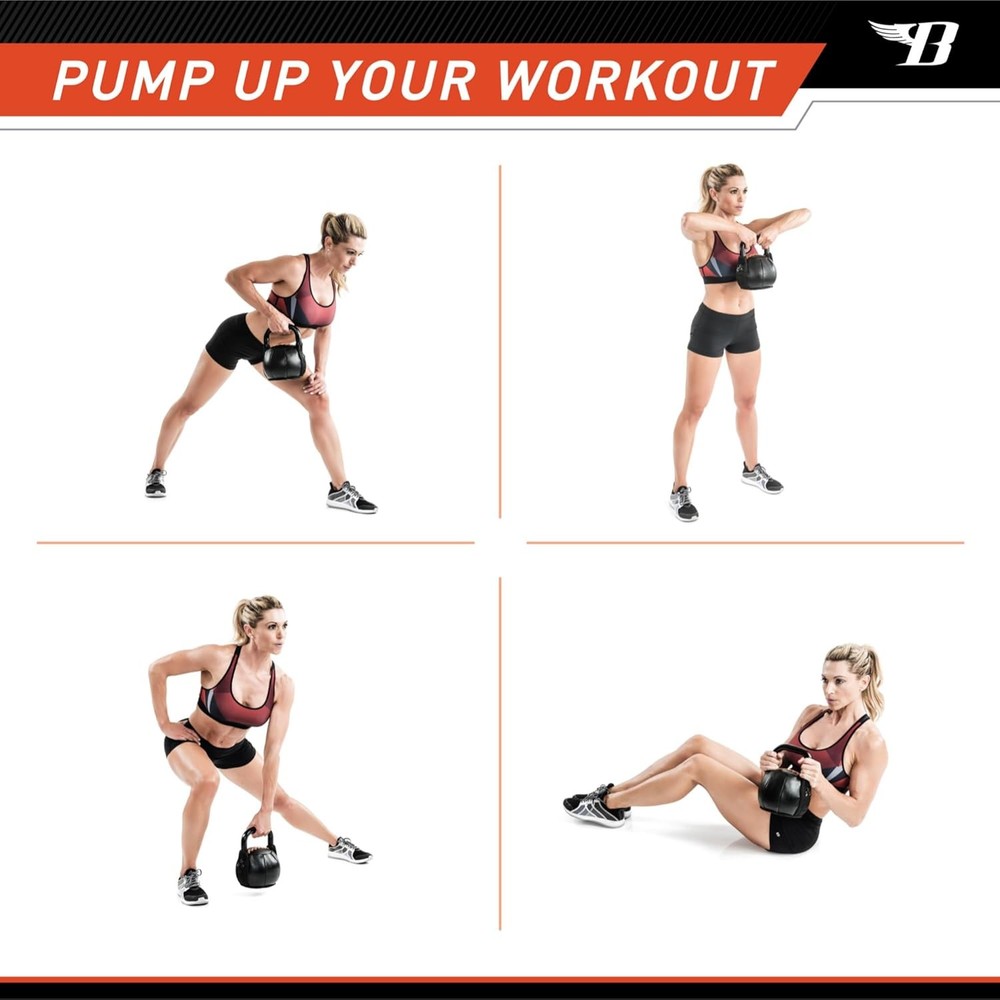 PUMP UP YOUR WORKOUT

B