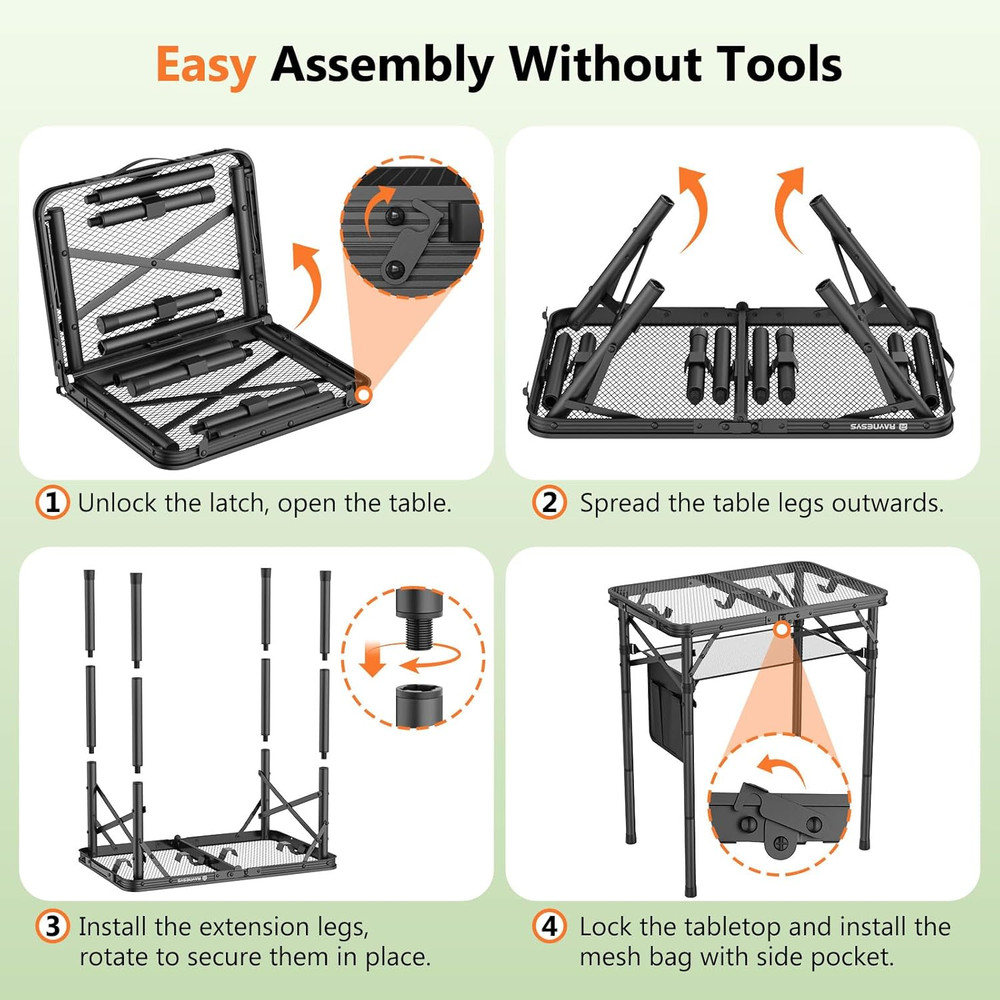 Easy Assembly Without Tools

RAVNESYS

1 Unlock the latch, open the table.

2 Spread the table legs outwards.

RAVNESYS

3 Install the extension legs, rotate to secure them in place.

4 Lock the tabletop and install the mesh bag with side pocket.