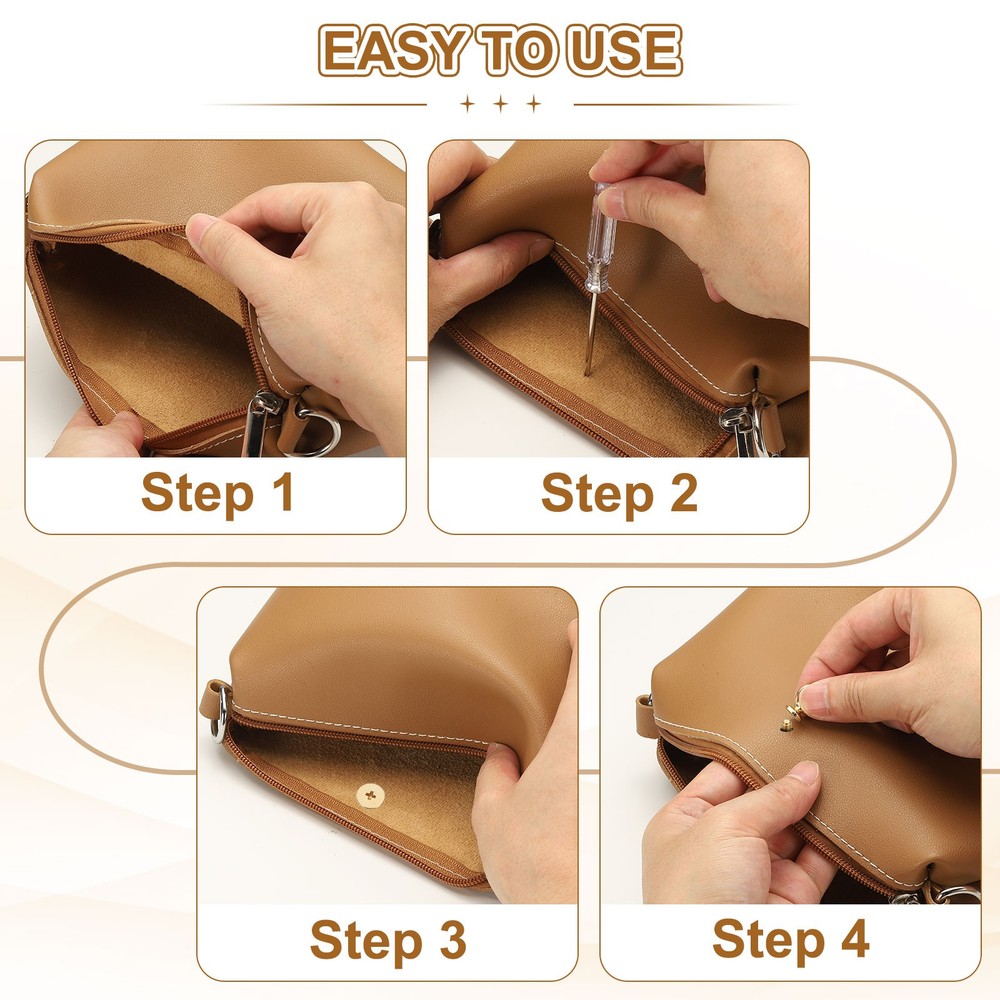 EASY TO USE

Step 1

Step 2

Step 3

Step 4