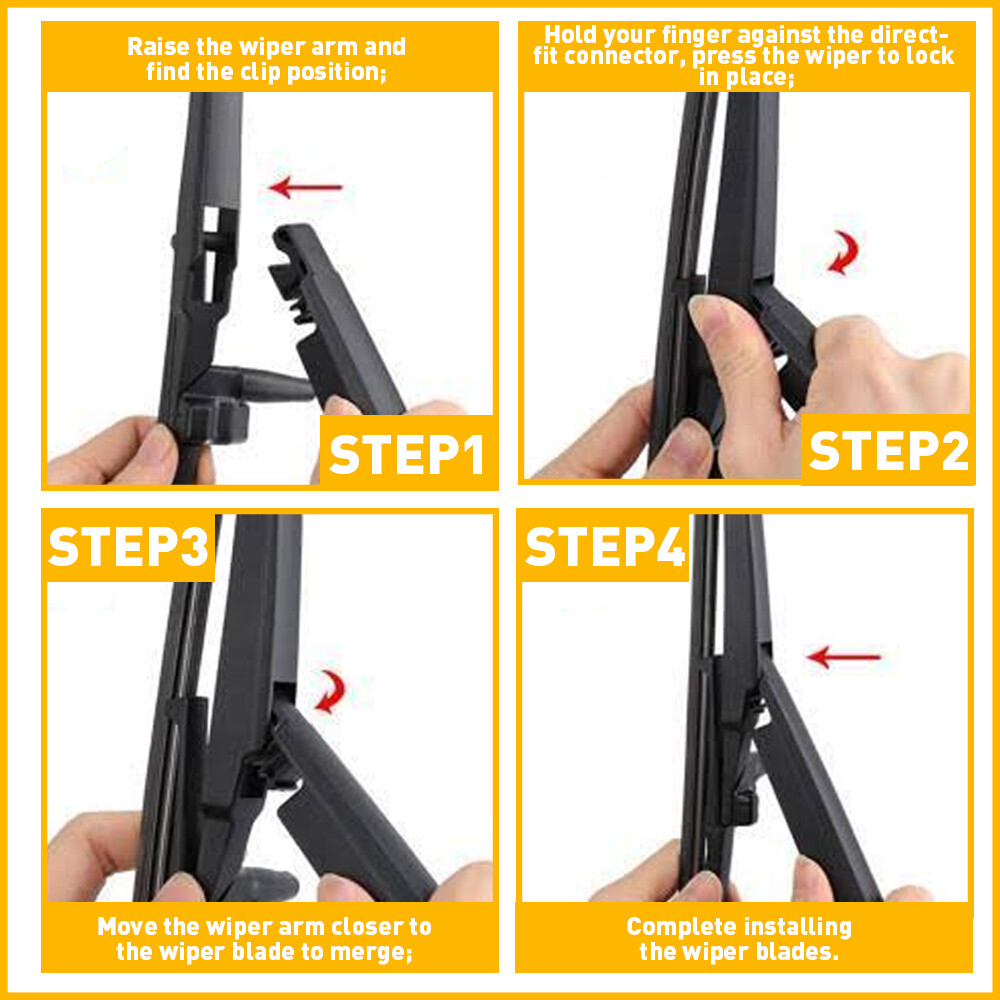 Raise the wiper arm and find the clip position;

STEP1

Hold your finger against the direct-fit connector, press the wiper to lock in place;

STEP2

STEP3

Move the wiper arm closer to the wiper blade to merge;

STEP4

Complete installing the wiper blades.