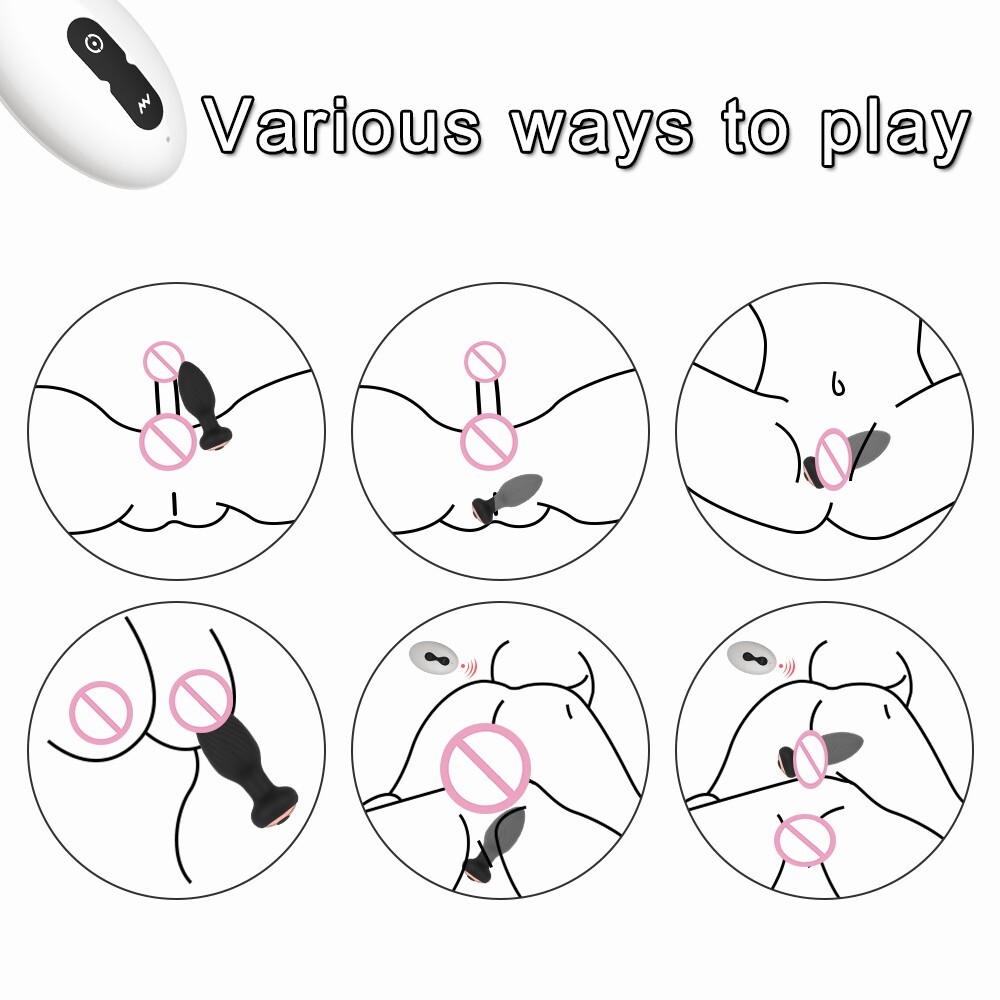 Various ways to play