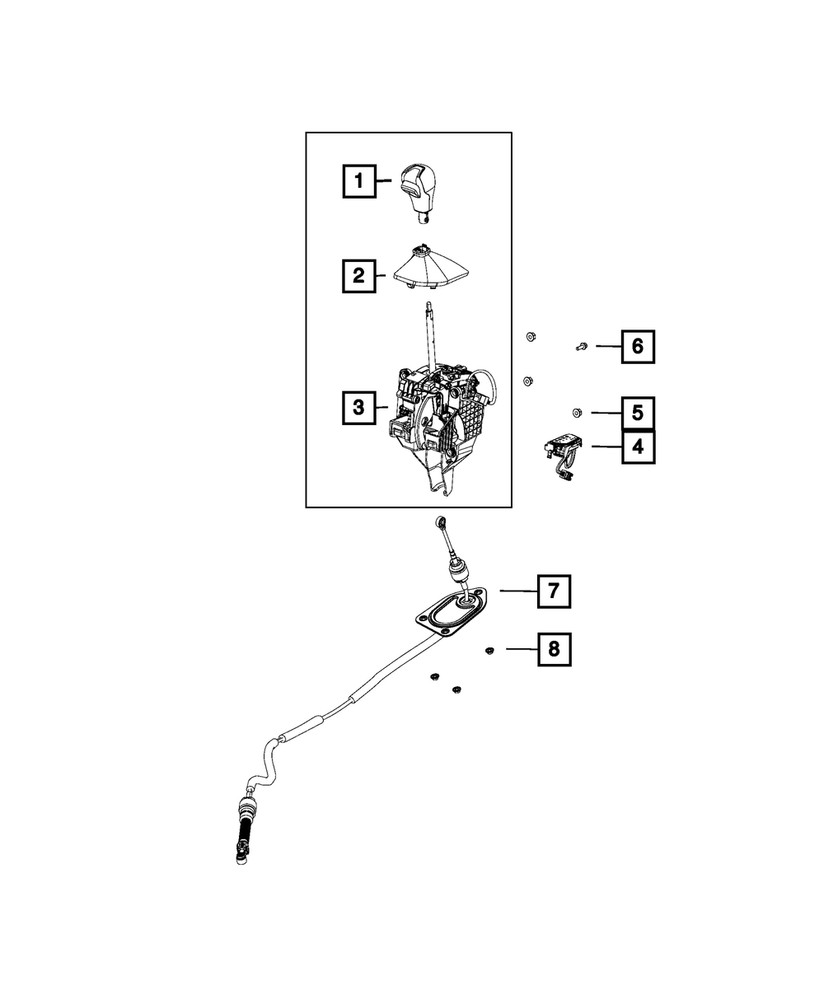 1
2
3
6
5
4
7
8