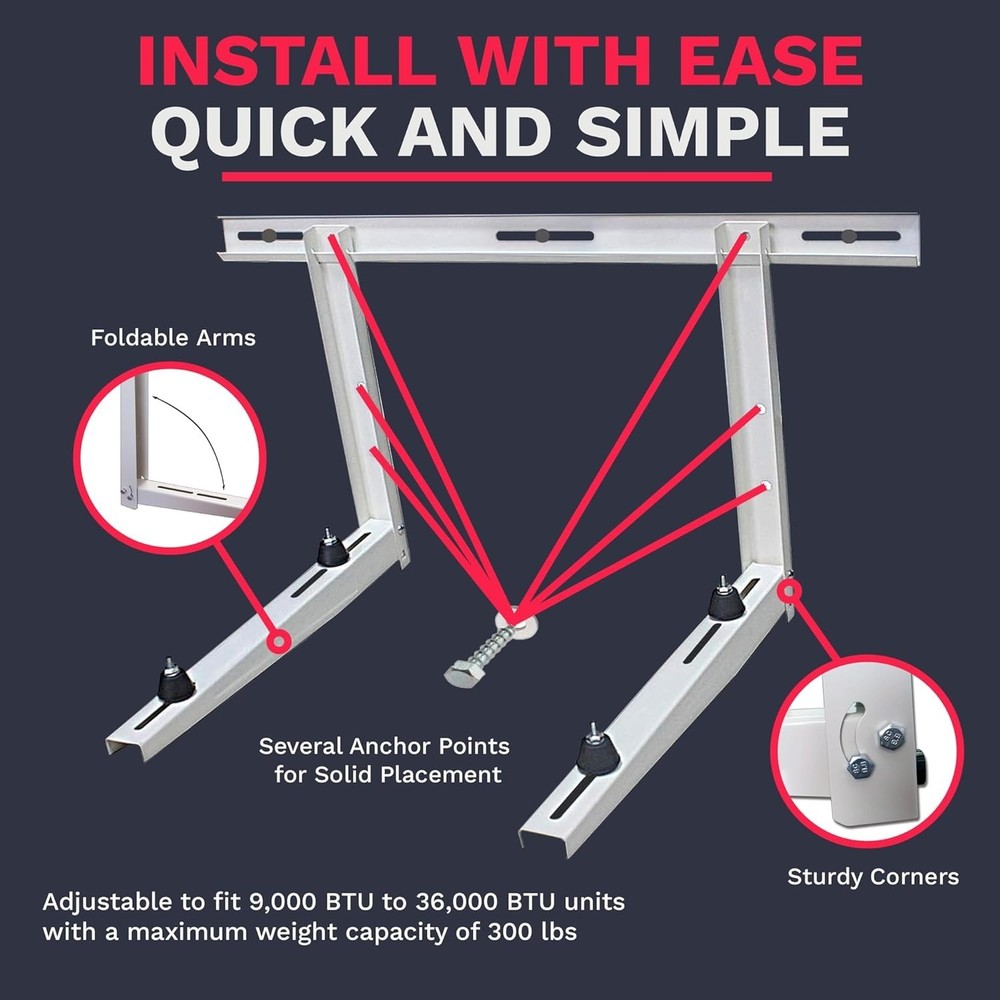 INSTALL WITH EASE
QUICK AND SIMPLE

Foldable Arms

Several Anchor Points for Solid Placement

Sturdy Corners

Adjustable to fit 9,000 BTU to 36,000 BTU units with a maximum weight capacity of 300 lbs