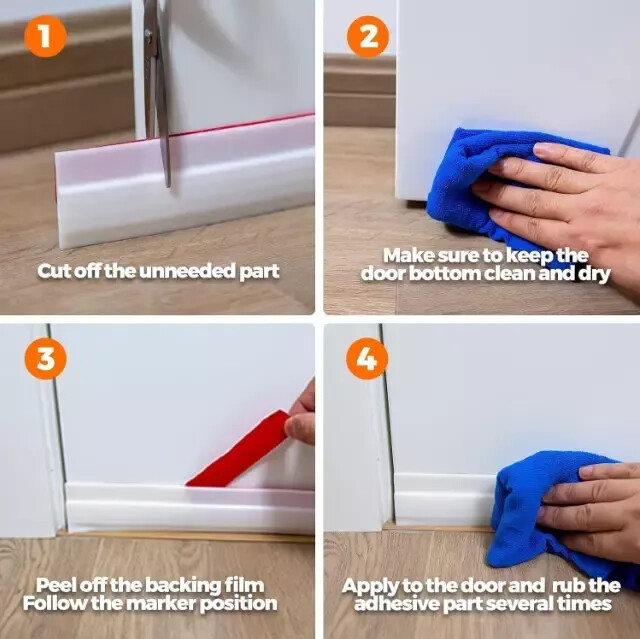 1

Cut off the unneeded part

2

Make sure to keep the door bottom clean and dry

3

Peel off the backing film
Follow the marker position

4

Apply to the door and rub the adhesive part several times