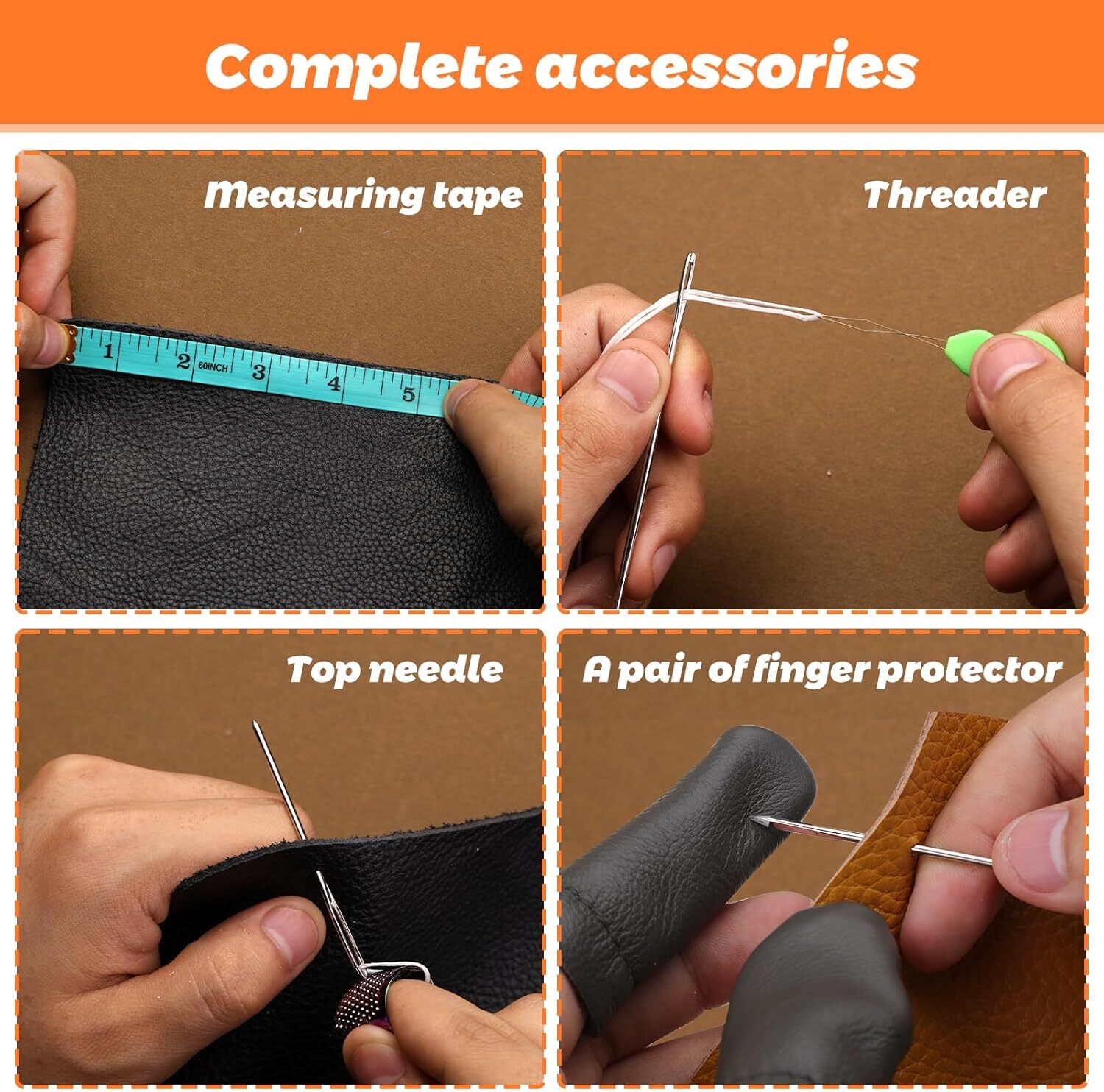 Complete accessories

Measuring tape

1 2 60INCH 3 4 5

Threader

Top needle

A pair of finger protector