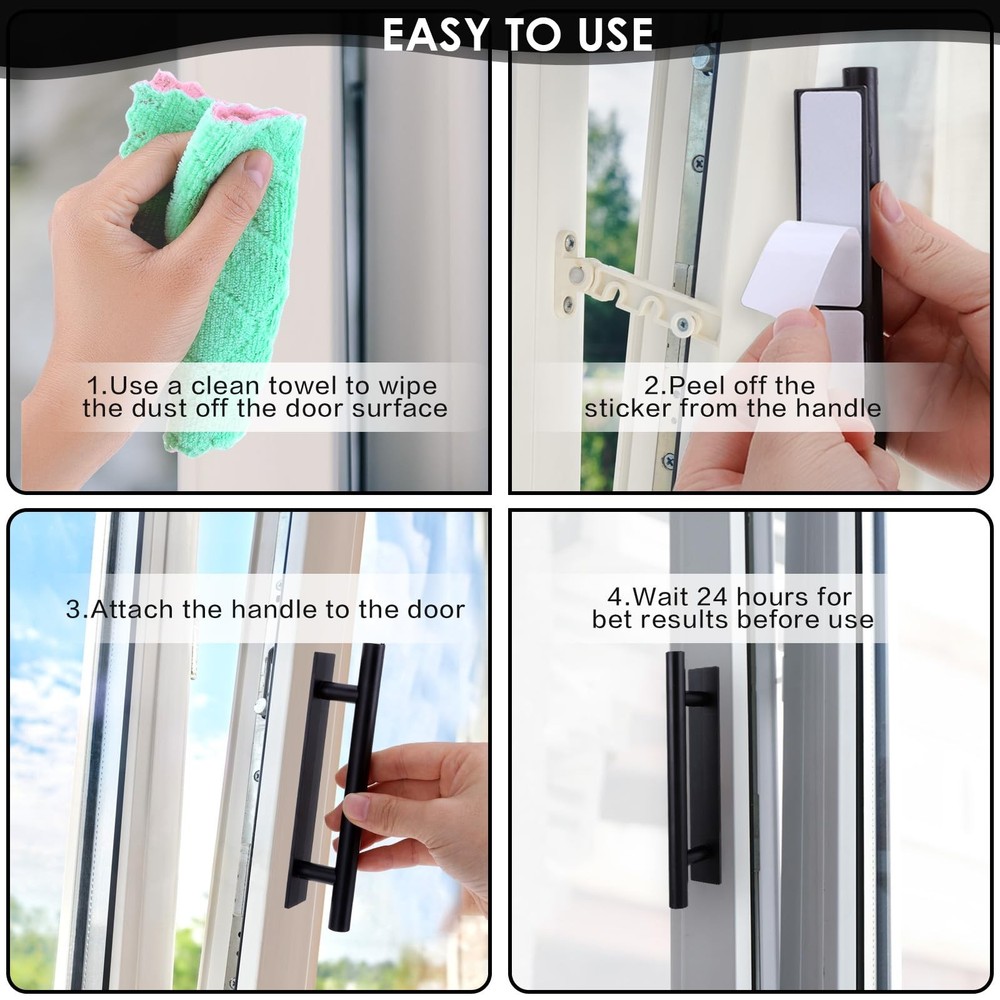 EASY TO USE

1.Use a clean towel to wipe the dust off the door surface

2.Peel off the sticker from the handle

3.Attach the handle to the door

4.Wait 24 hours for bet results before use