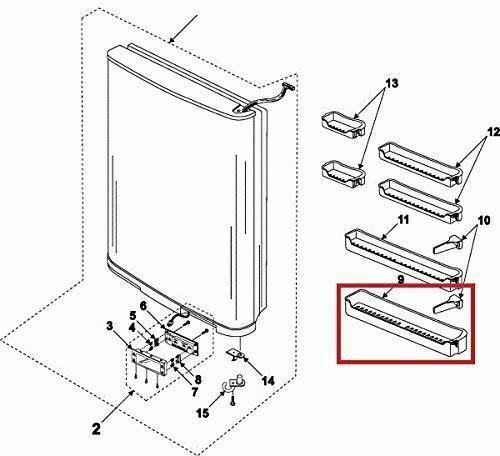 13
12
11
10
9
6
5
4
3
8
7
14
15
2