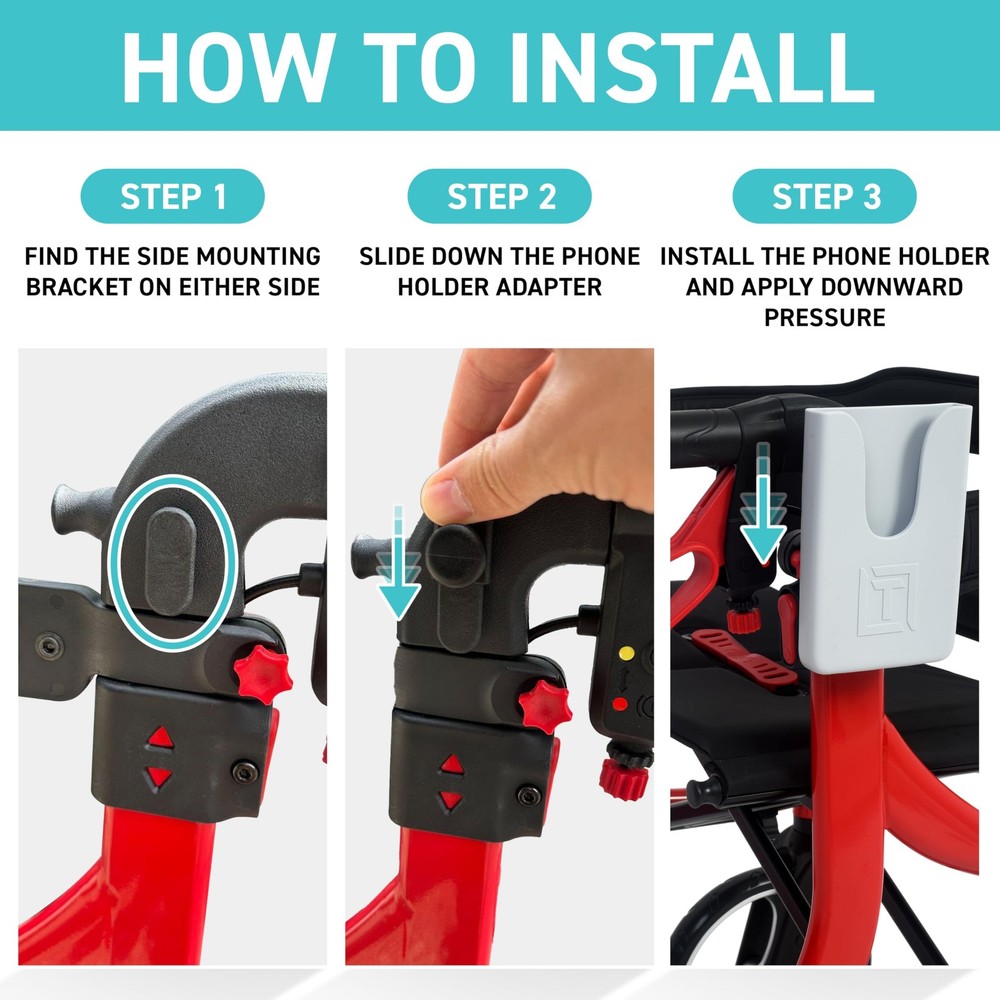 HOW TO INSTALL

STEP 1

FIND THE SIDE MOUNTING BRACKET ON EITHER SIDE

STEP 2

SLIDE DOWN THE PHONE HOLDER ADAPTER

STEP 3

INSTALL THE PHONE HOLDER AND APPLY DOWNWARD PRESSURE