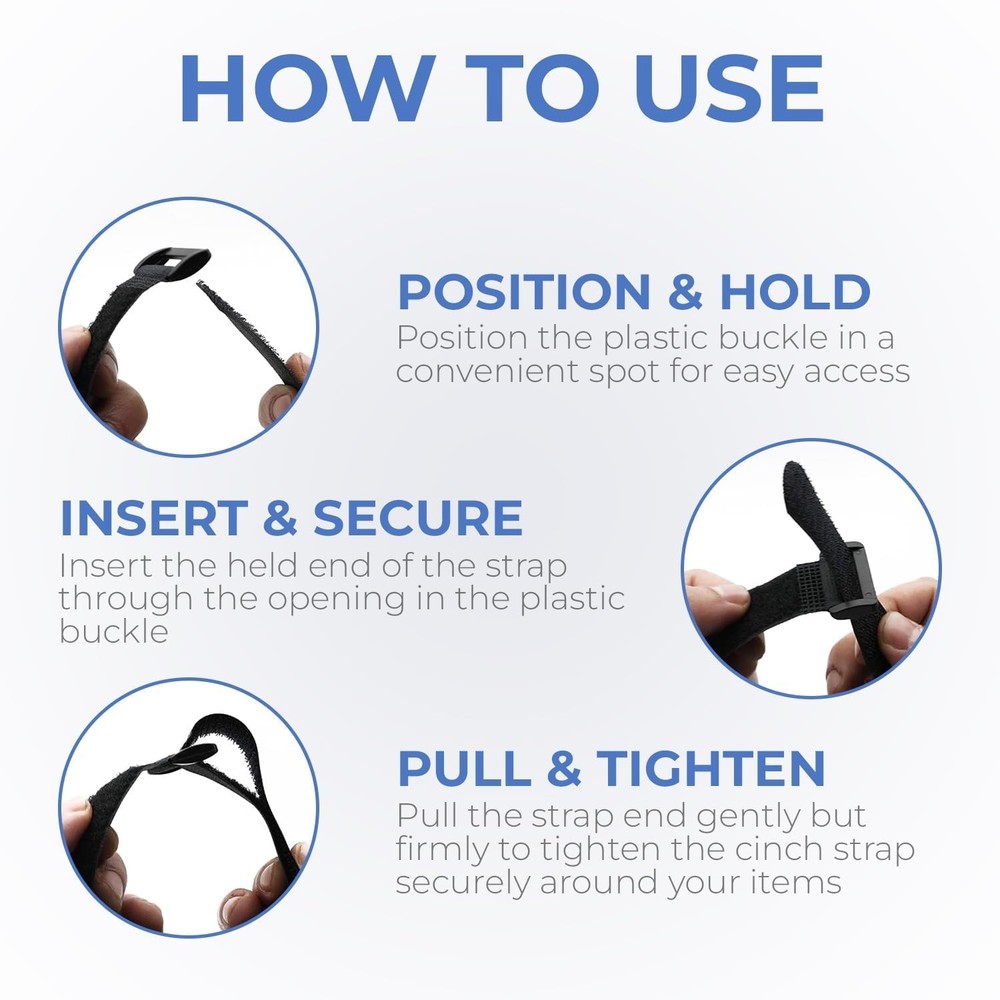 HOW TO USE

POSITION & HOLD
Position the plastic buckle in a convenient spot for easy access

INSERT & SECURE
Insert the held end of the strap through the opening in the plastic buckle

PULL & TIGHTEN
Pull the strap end gently but firmly to tighten the cinch strap securely around your items