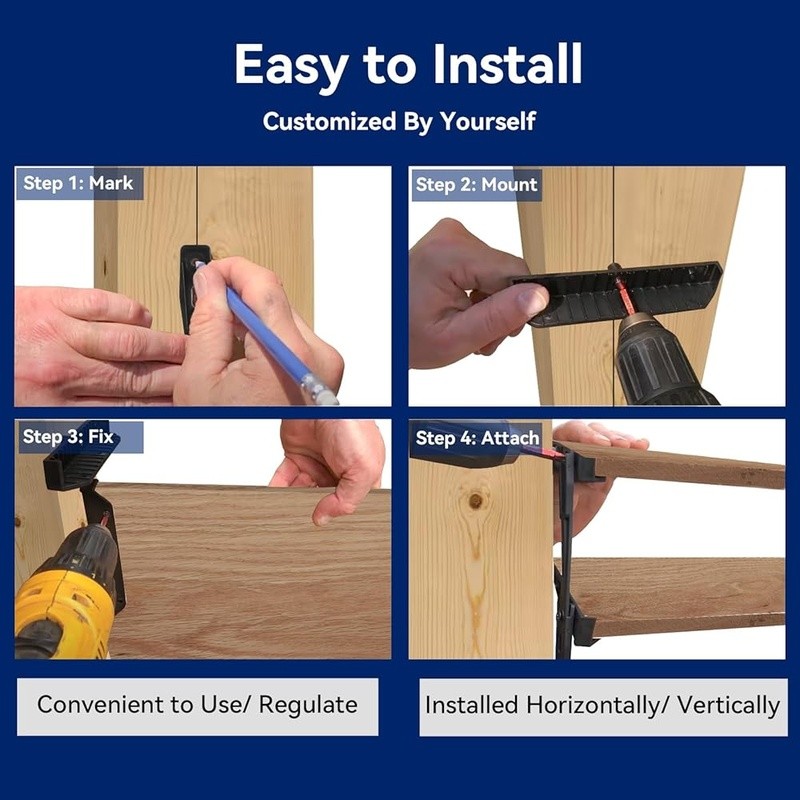 Easy to Install

Customized By Yourself

Step 1: Mark

Step 2: Mount

Step 3: Fix

Step 4: Attach

Convenient to Use/ Regulate

Installed Horizontally/ Vertically