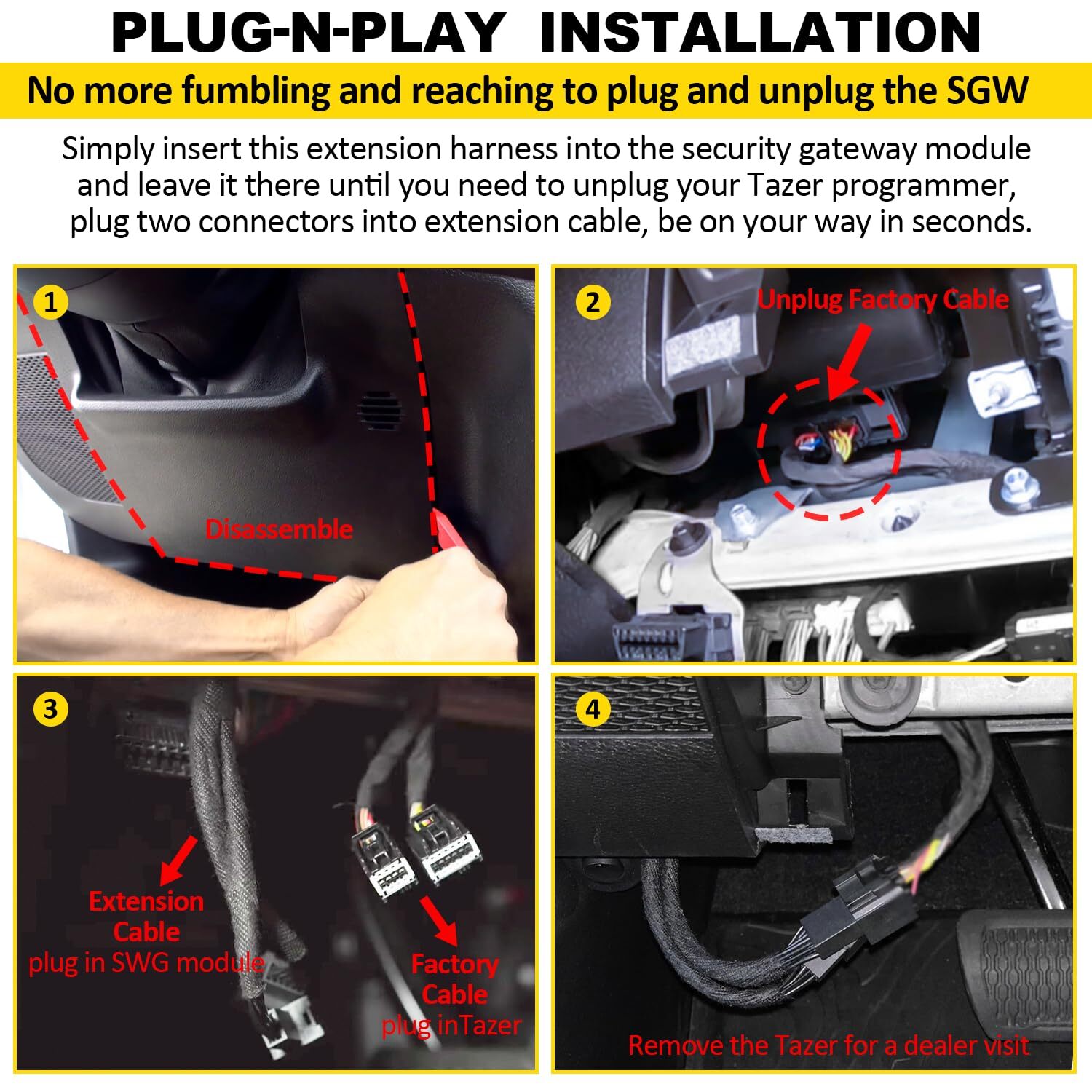 PLUG-N-PLAY INSTALLATION

No more fumbling and reaching to plug and unplug the SGW

Simply insert this extension harness into the security gateway module and leave it there until you need to unplug your Tazer programmer, plug two connectors into extension cable, be on your way in seconds.

1

Disassemble

2

Unplug Factory Cable

3

Extension Cable
plug in SWG module

Factory Cable
plug inTazer

4

Remove the Tazer for a dealer visit