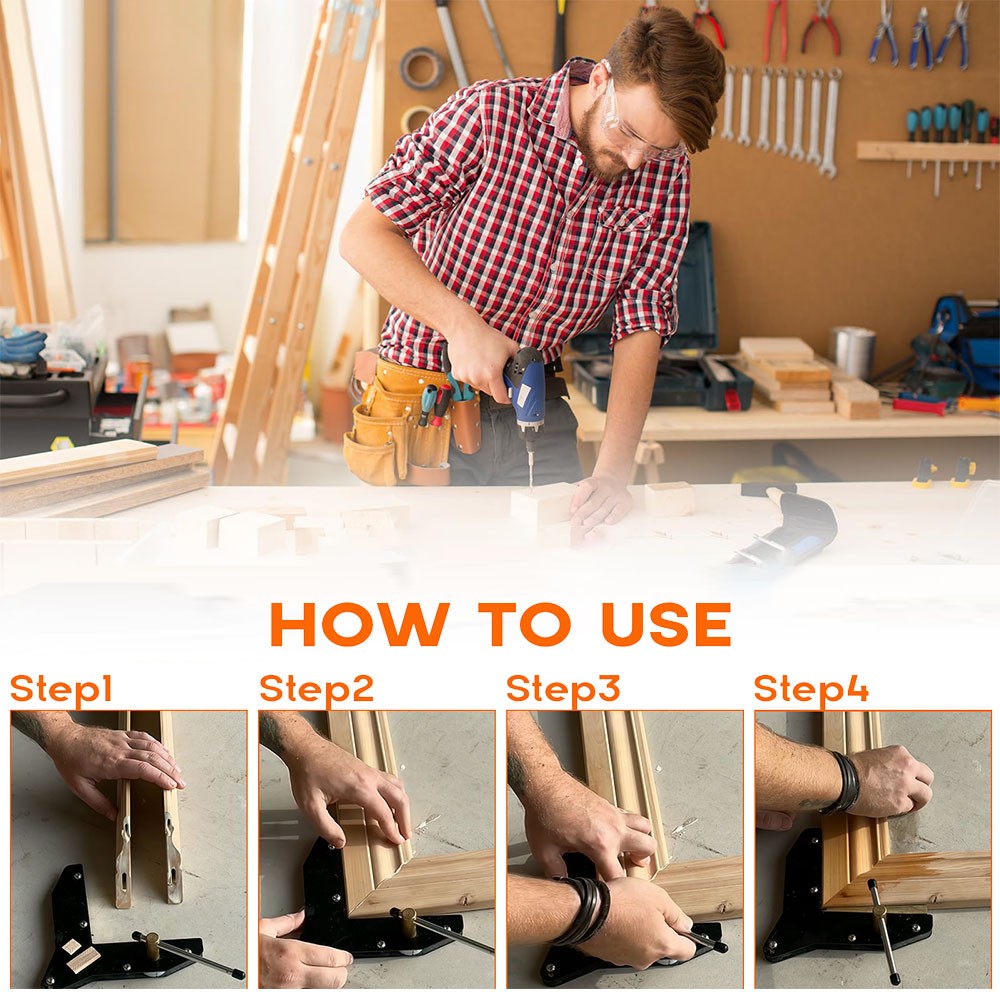 HOW TO USE

Step1

Step2

Step3

Step4