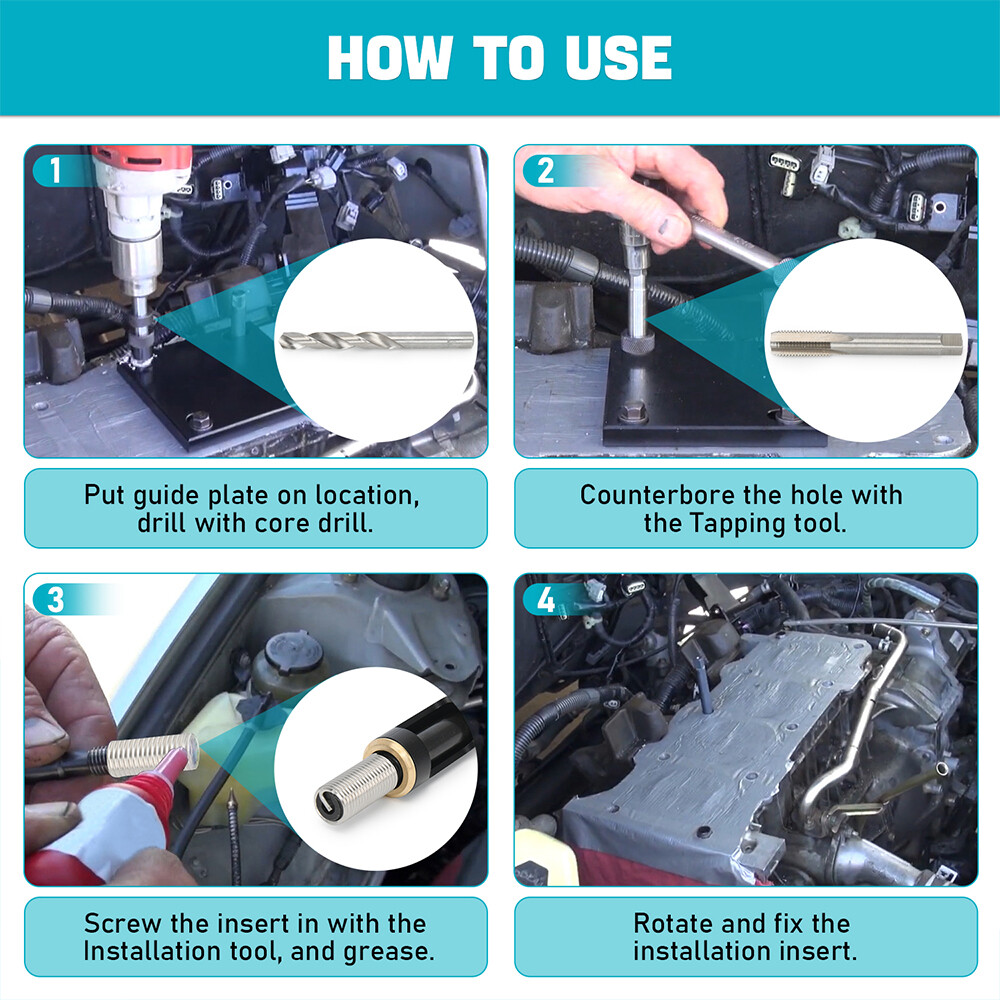 HOW TO USE

1

Put guide plate on location, drill with core drill.

2

Counterbore the hole with the Tapping tool.

3

Screw the insert in with the Installation tool, and grease.

4

Rotate and fix the installation insert.