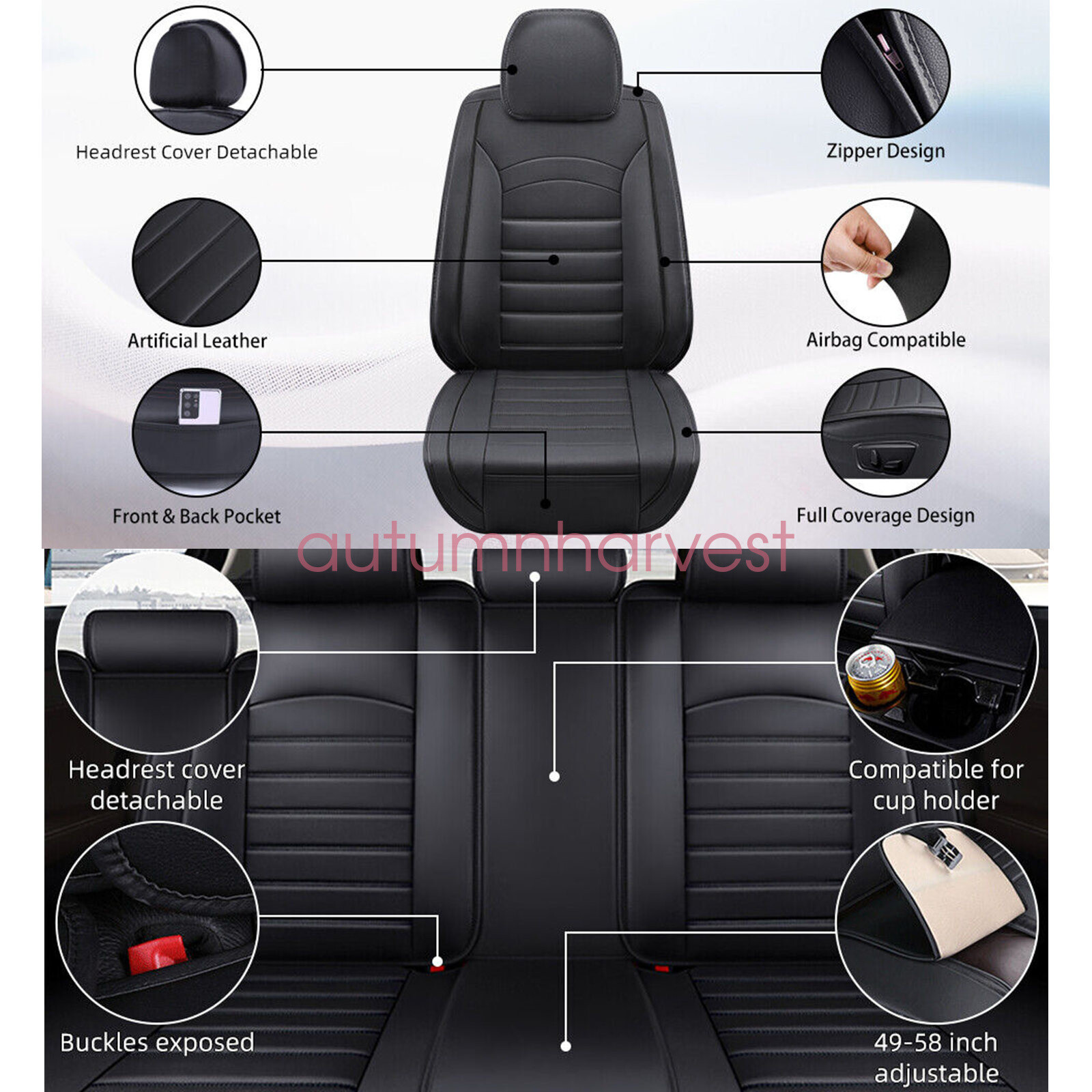 Headrest Cover Detachable

Zipper Design

Artificial Leather

Airbag Compatible

Front & Back Pocket

Full Coverage Design

autumnharvest

Headrest cover detachable

Compatible for cup holder

Buckles exposed

49-58 inch adjustable