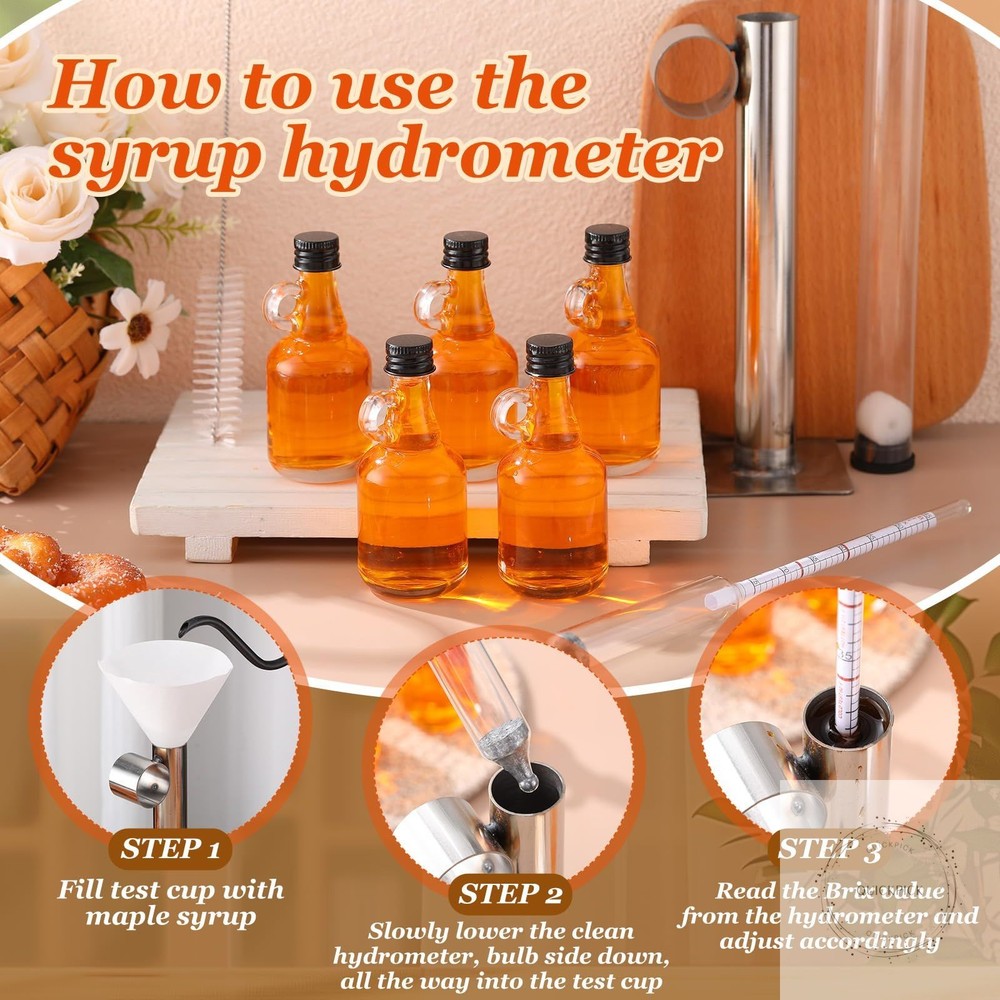 How to use the syrup hydrometer

STEP 1
Fill test cup with maple syrup

STEP 2
Slowly lower the clean hydrometer, bulb side down, all the way into the test cup

STEP 3
Read the Brix value from the hydrometer and adjust accordingly