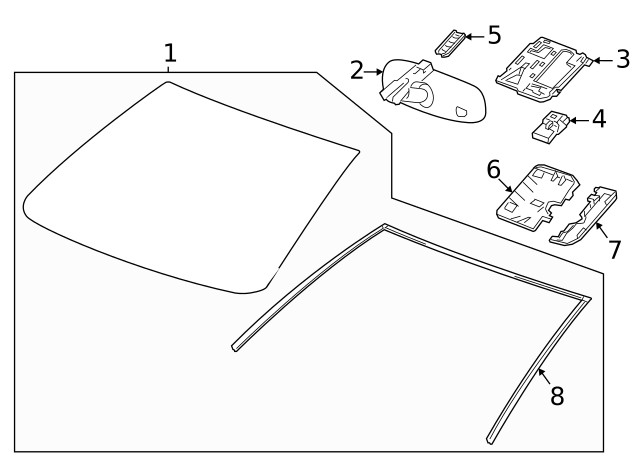 1
2
5
3
4
6
7
8