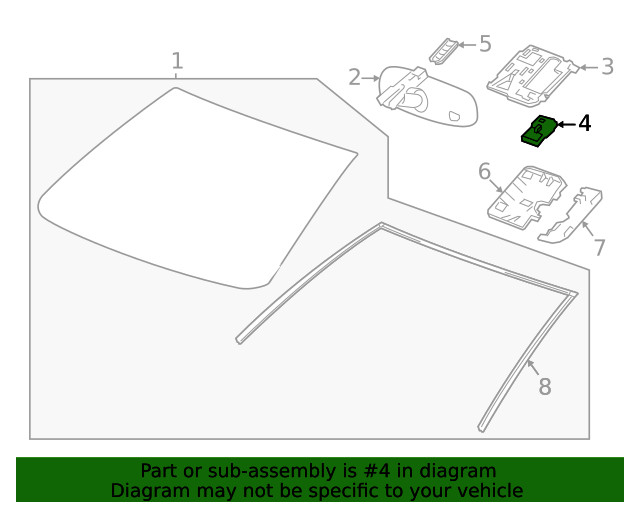 1
2
5
3
4
6
7
8

Part or sub-assembly is #4 in diagram
Diagram may not be specific to your vehicle