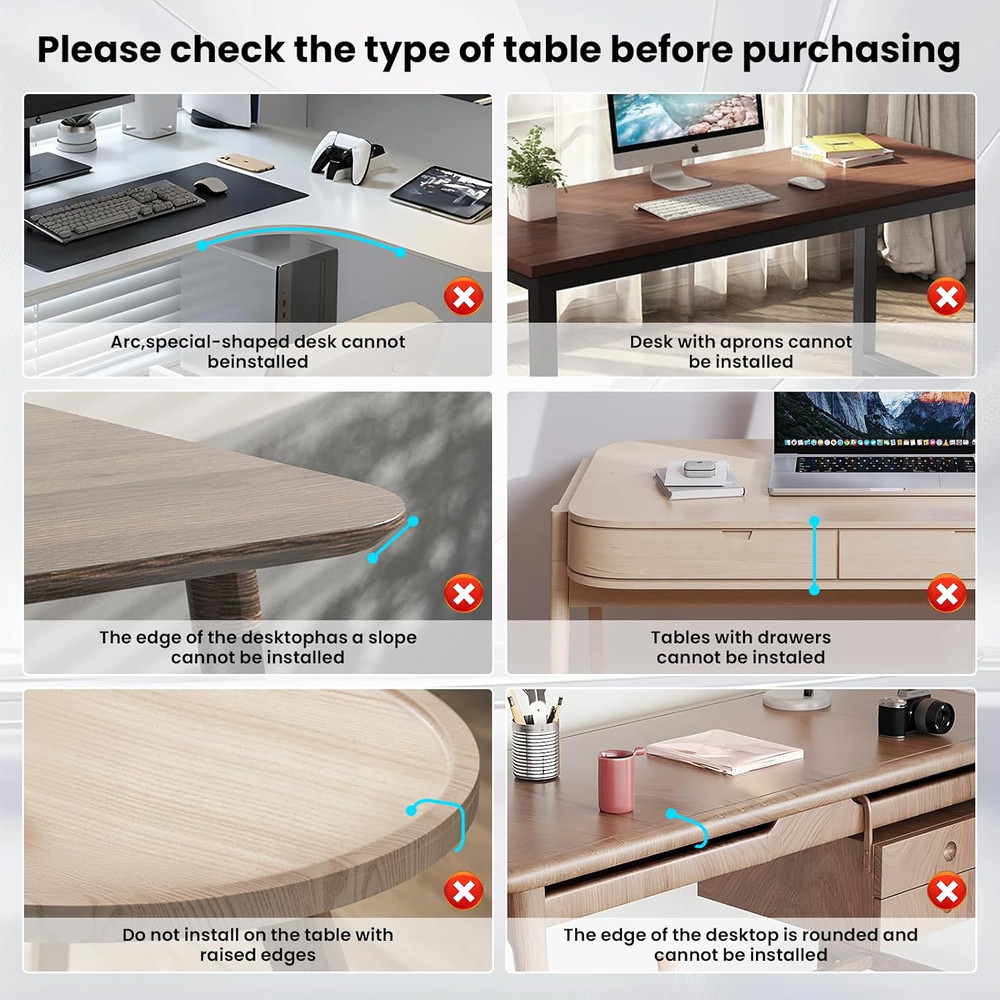 Please check the type of table before purchasing

Arc,special-shaped desk cannot beinstalled

Desk with aprons cannot be installed

The edge of the desktophas a slope cannot be installed

Tables with drawers cannot be instaled

Do not install on the table with raised edges

The edge of the desktop is rounded and cannot be installed