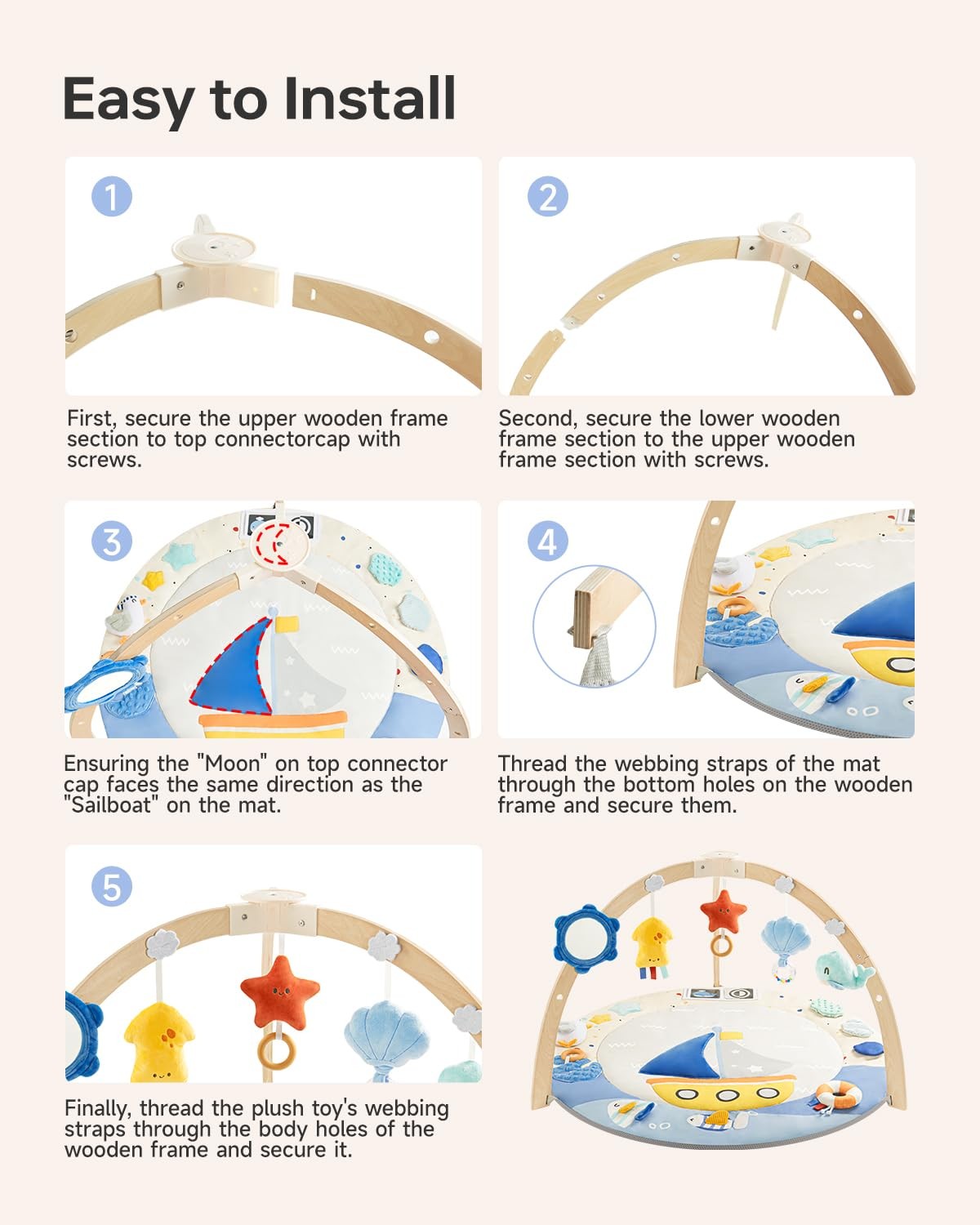 Easy to Install

1

First, secure the upper wooden frame section to top connectorcap with screws.

2

Second, secure the lower wooden frame section to the upper wooden frame section with screws.

3

Ensuring the "Moon" on top connector cap faces the same direction as the "Sailboat" on the mat.

4

Thread the webbing straps of the mat through the bottom holes on the wooden frame and secure them.

5

Finally, thread the plush toy's webbing straps through the body holes of the wooden frame and secure it.