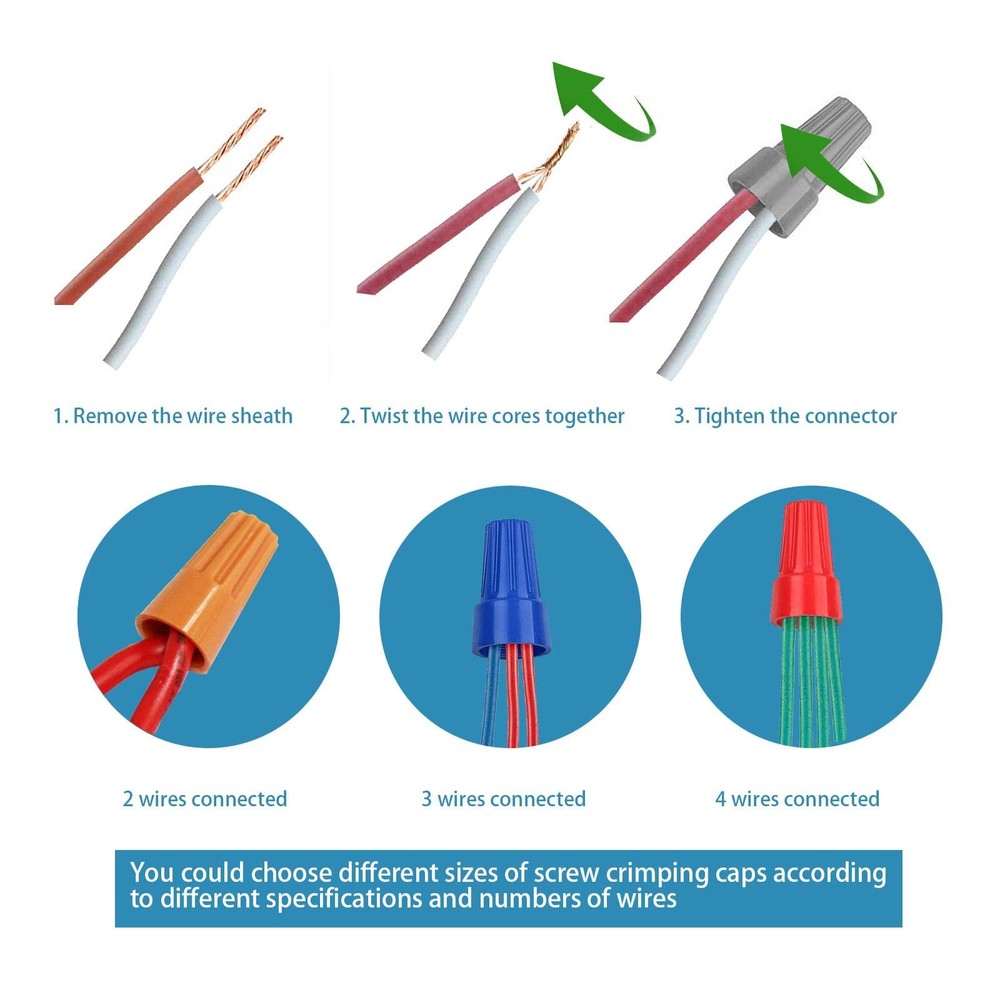 1. Remove the wire sheath

2. Twist the wire cores together

3. Tighten the connector

2 wires connected

3 wires connected

4 wires connected

You could choose different sizes of screw crimping caps according to different specifications and numbers of wires