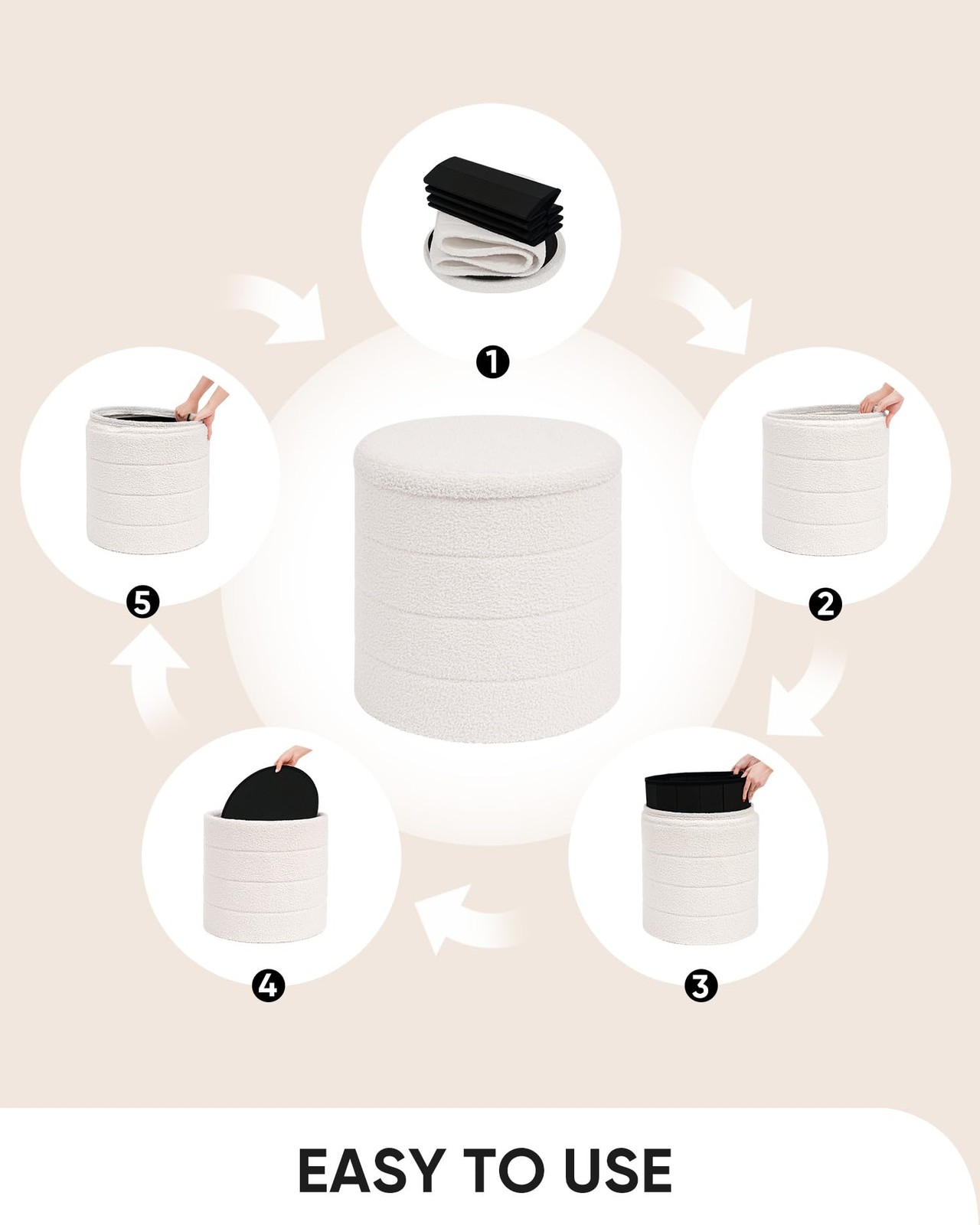 1

2

3

4

5

EASY TO USE