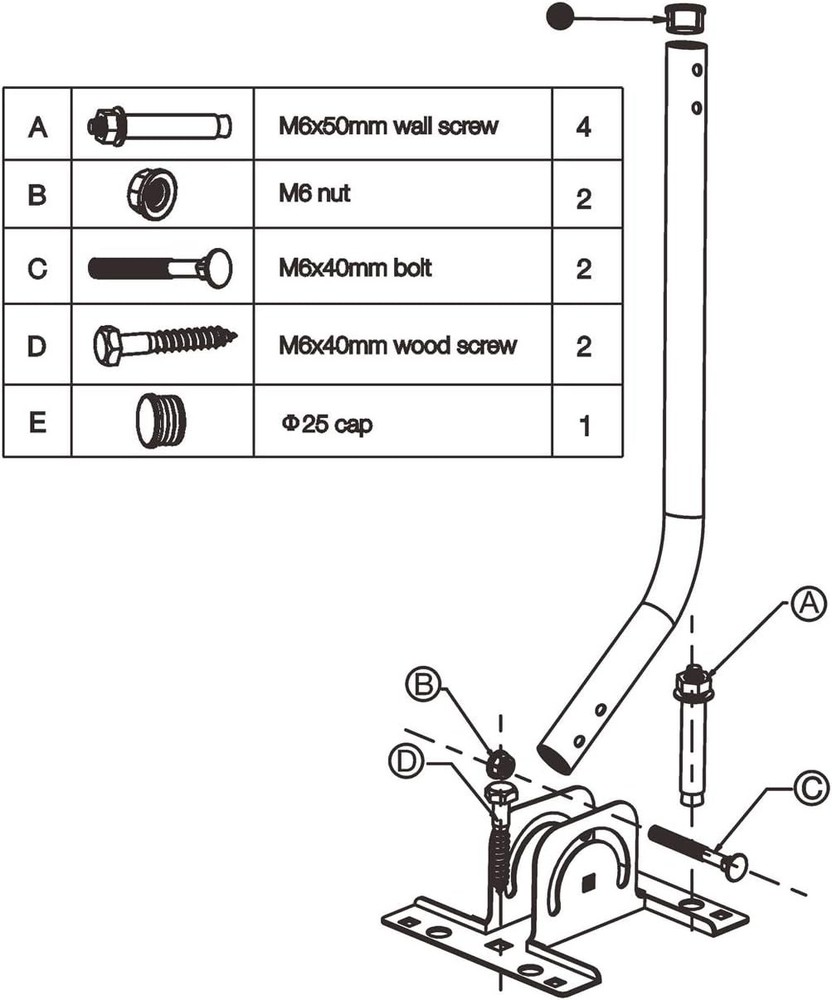 | A | | M6x50mm wall screw | 4 |
|---|---|---|---|
| B | | M6 nut | 2 |
| C | | M6x40mm bolt | 2 |
| D | | M6x40mm wood screw | 2 |
| E | | Φ25 cap | 1 |

A

B

D

C