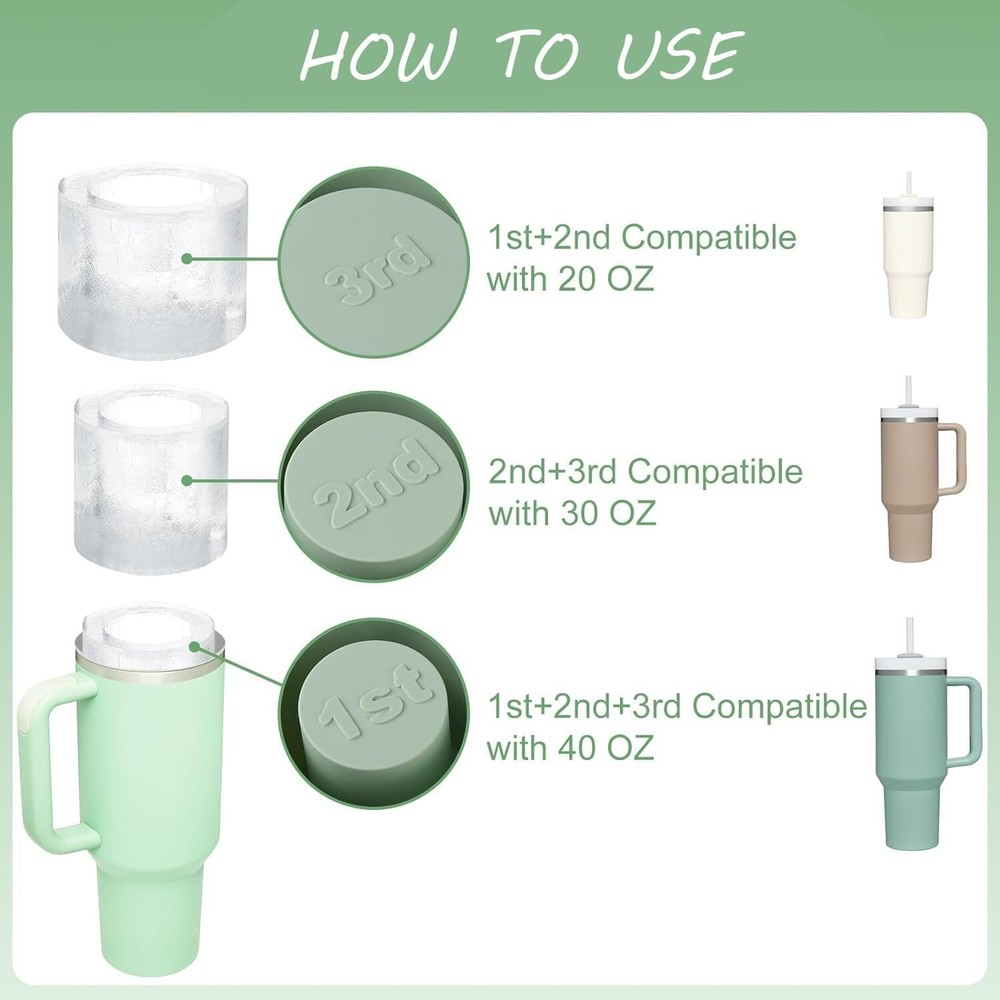 HOW TO USE

3rd

1st+2nd Compatible with 20 OZ

2nd

2nd+3rd Compatible with 30 OZ

1st

1st+2nd+3rd Compatible with 40 OZ