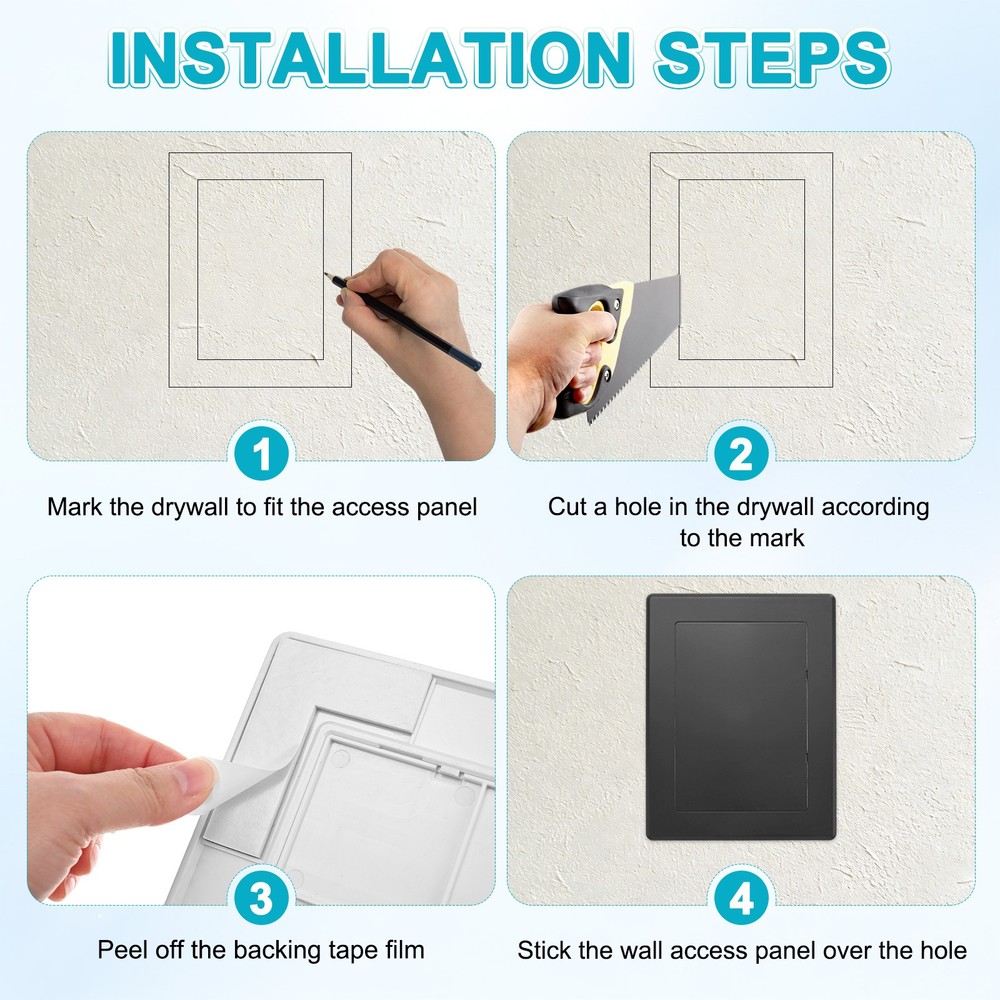 INSTALLATION STEPS

1

Mark the drywall to fit the access panel

2

Cut a hole in the drywall according to the mark

3

Peel off the backing tape film

4

Stick the wall access panel over the hole