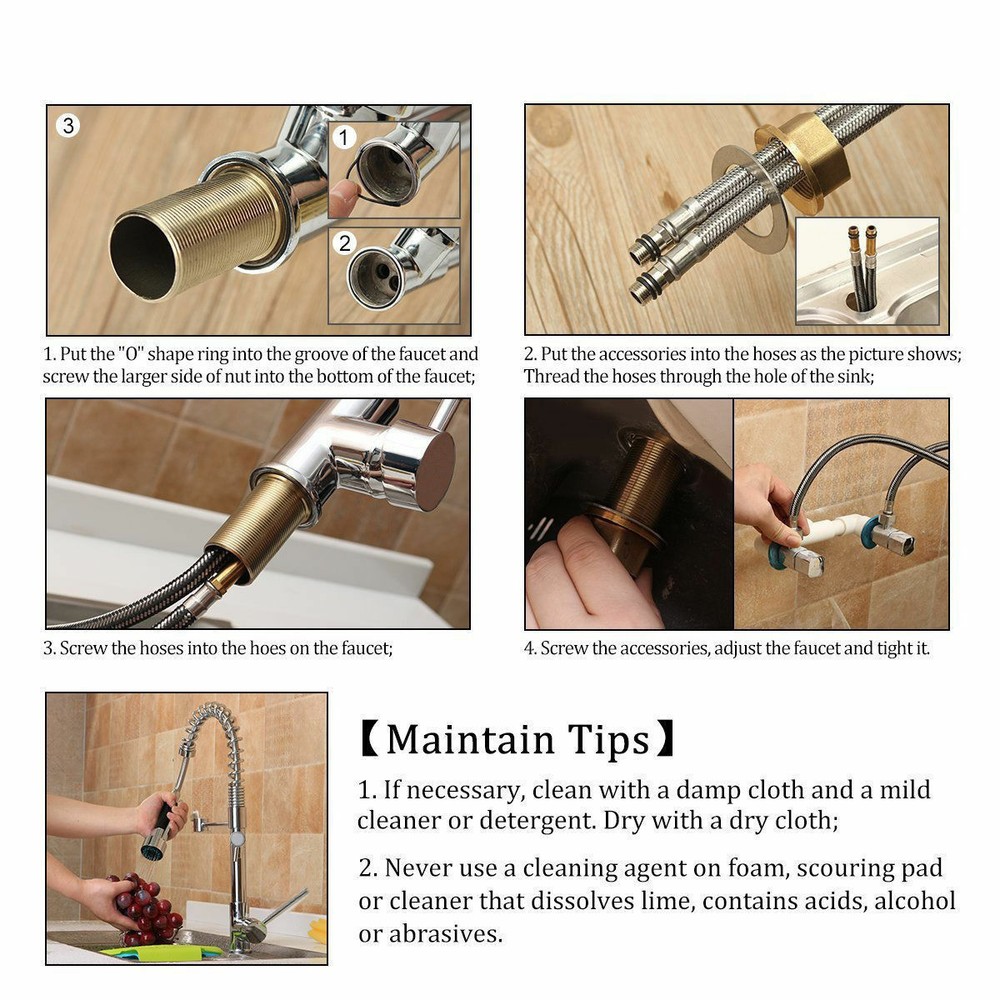 3

1

2

1. Put the "O" shape ring into the groove of the faucet and screw the larger side of nut into the bottom of the faucet;

2. Put the accessories into the hoses as the picture shows; Thread the hoses through the hole of the sink;

3. Screw the hoses into the hoes on the faucet;

4. Screw the accessories, adjust the faucet and tight it.

【Maintain Tips】

1. If necessary, clean with a damp cloth and a mild cleaner or detergent. Dry with a dry cloth;

2. Never use a cleaning agent on foam, scouring pad or cleaner that dissolves lime, contains acids, alcohol or abrasives.