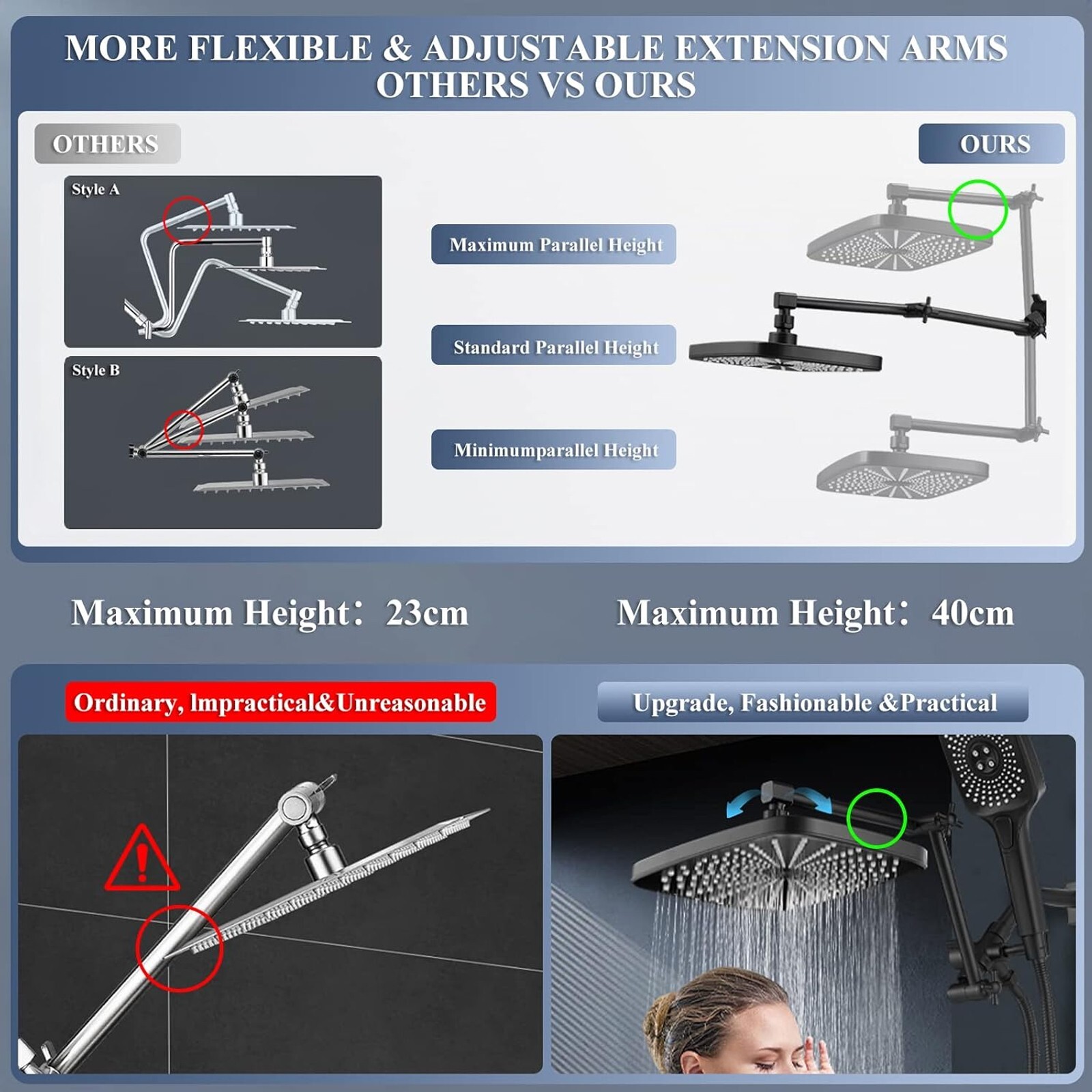 MORE FLEXIBLE & ADJUSTABLE EXTENSION ARMS
OTHERS VS OURS

OTHERS

OURS

Style A

Style B

Maximum Parallel Height

Standard Parallel Height

Minimumparallel Height

Maximum Height: 23cm

Maximum Height: 40cm

Ordinary, Impractical&Unreasonable

Upgrade, Fashionable &Practical