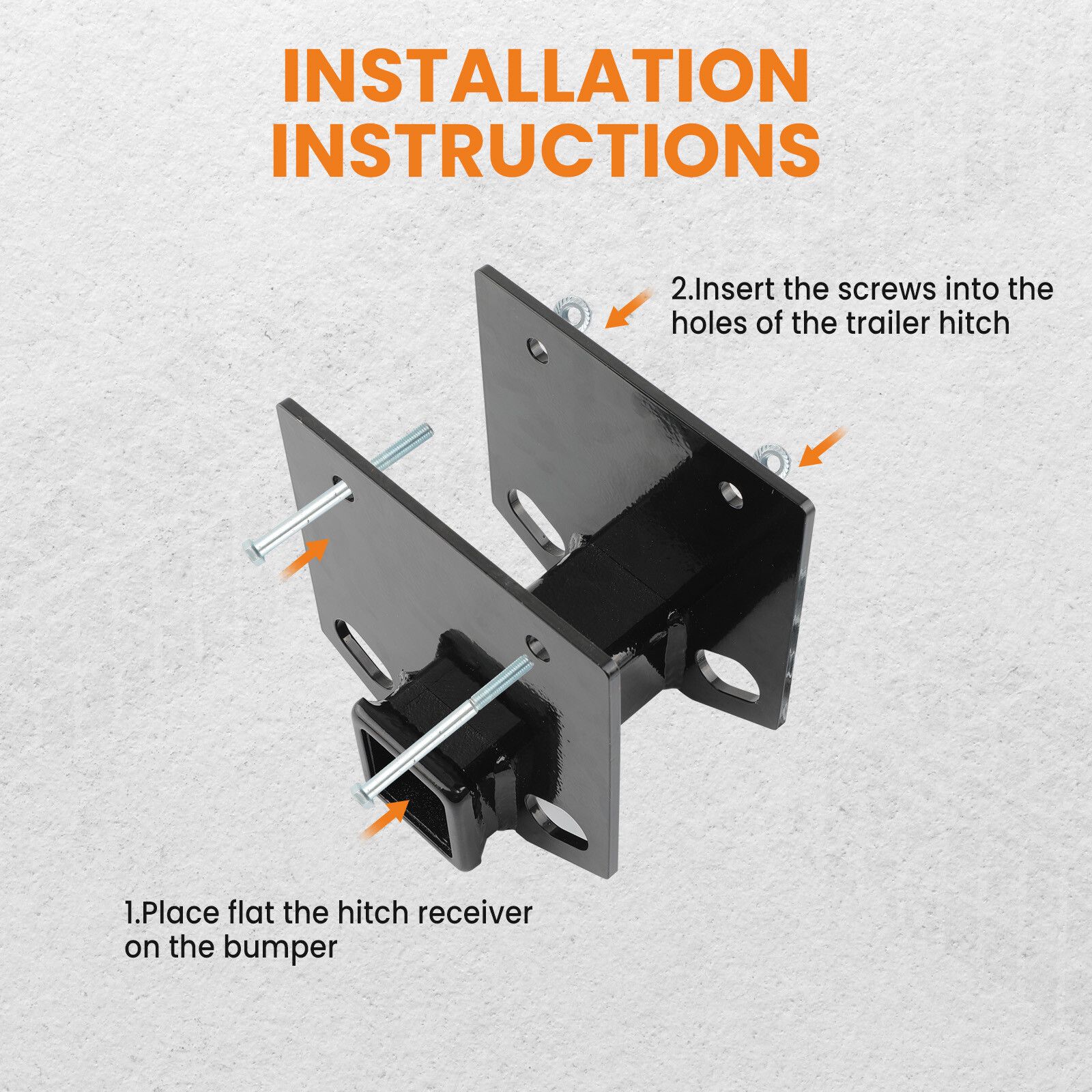 INSTALLATION INSTRUCTIONS

2.Insert the screws into the holes of the trailer hitch

1.Place flat the hitch receiver on the bumper