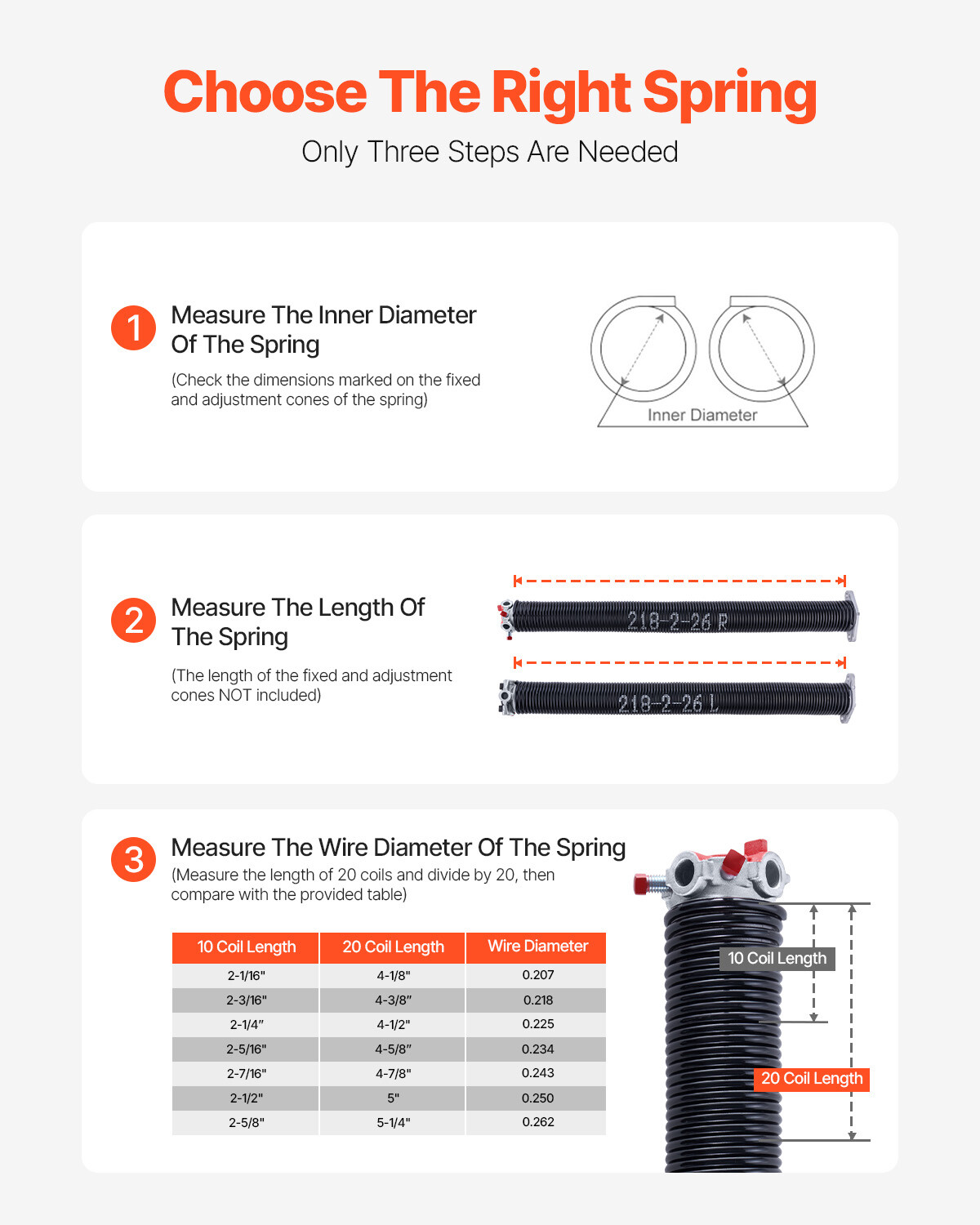 Choose The Right Spring
Only Three Steps Are Needed

1 Measure The Inner Diameter Of The Spring
(Check the dimensions marked on the fixed and adjustment cones of the spring)

Inner Diameter

2 Measure The Length Of The Spring
(The length of the fixed and adjustment cones NOT included)

218-2-26 R
218-2-26 L

3 Measure The Wire Diameter Of The Spring
(Measure the length of 20 coils and divide by 20, then compare with the provided table)

| 10 Coil Length | 20 Coil Length | Wire Diameter |
|---|---|---|
| 2-1/16" | 4-1/8" | 0.207 |
| 2-3/16" | 4-3/8" | 0.218 |
| 2-1/4" | 4-1/2" | 0.225 |
| 2-5/16" | 4-5/8" | 0.234 |
| 2-7/16" | 4-7/8" | 0.243 |
| 2-1/2" | 5" | 0.250 |
| 2-5/8" | 5-1/4" | 0.262 |

10 Coil Length
20 Coil Length