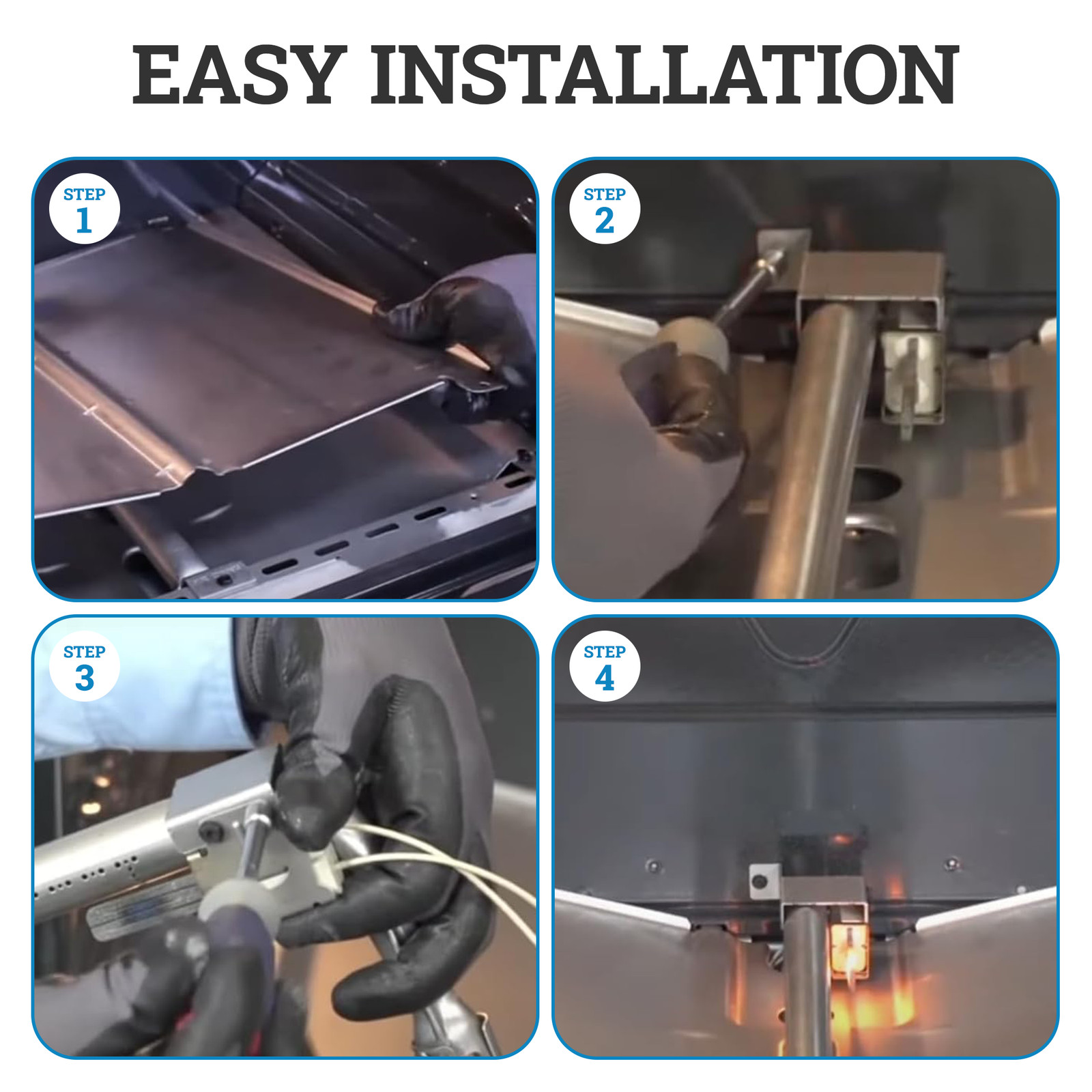 EASY INSTALLATION

STEP
1

STEP
2

STEP
3

STEP
4