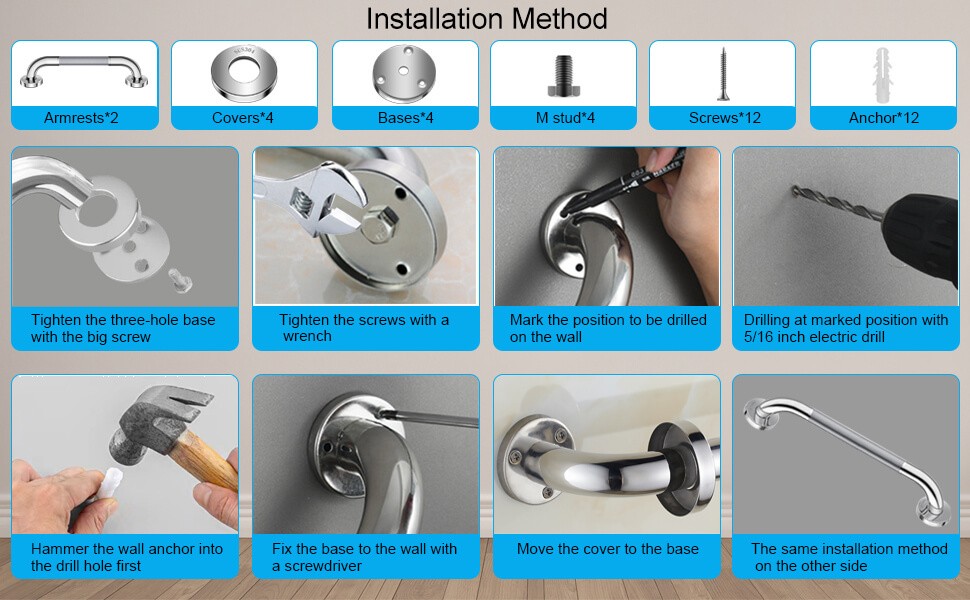 Installation Method

Armrests*2

Covers*4

Bases*4

M stud*4

Screws*12

Anchor*12

Tighten the three-hole base with the big screw

Tighten the screws with a wrench

Mark the position to be drilled on the wall

Drilling at marked position with 5/16 inch electric drill

Hammer the wall anchor into the drill hole first

Fix the base to the wall with a screwdriver

Move the cover to the base

The same installation method on the other side