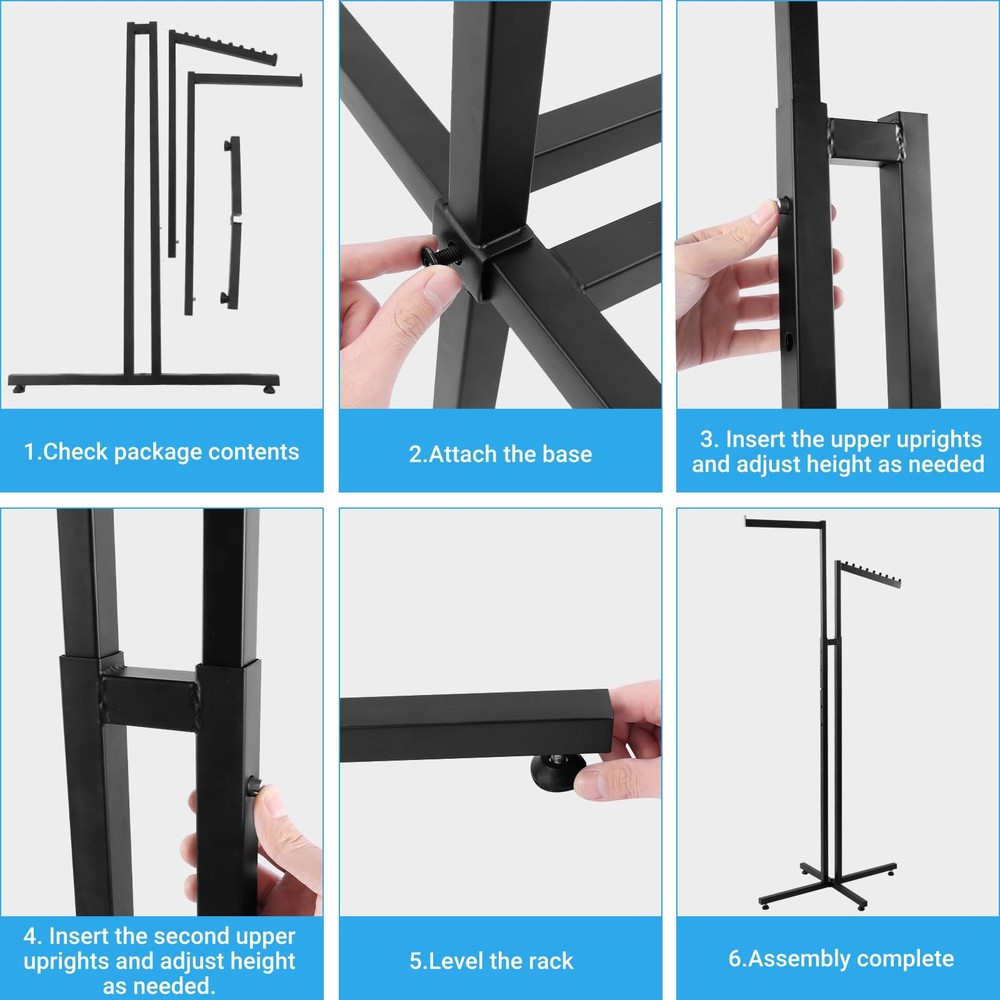 1.Check package contents

2.Attach the base

3. Insert the upper uprights and adjust height as needed

4. Insert the second upper uprights and adjust height as needed.

5.Level the rack

6.Assembly complete