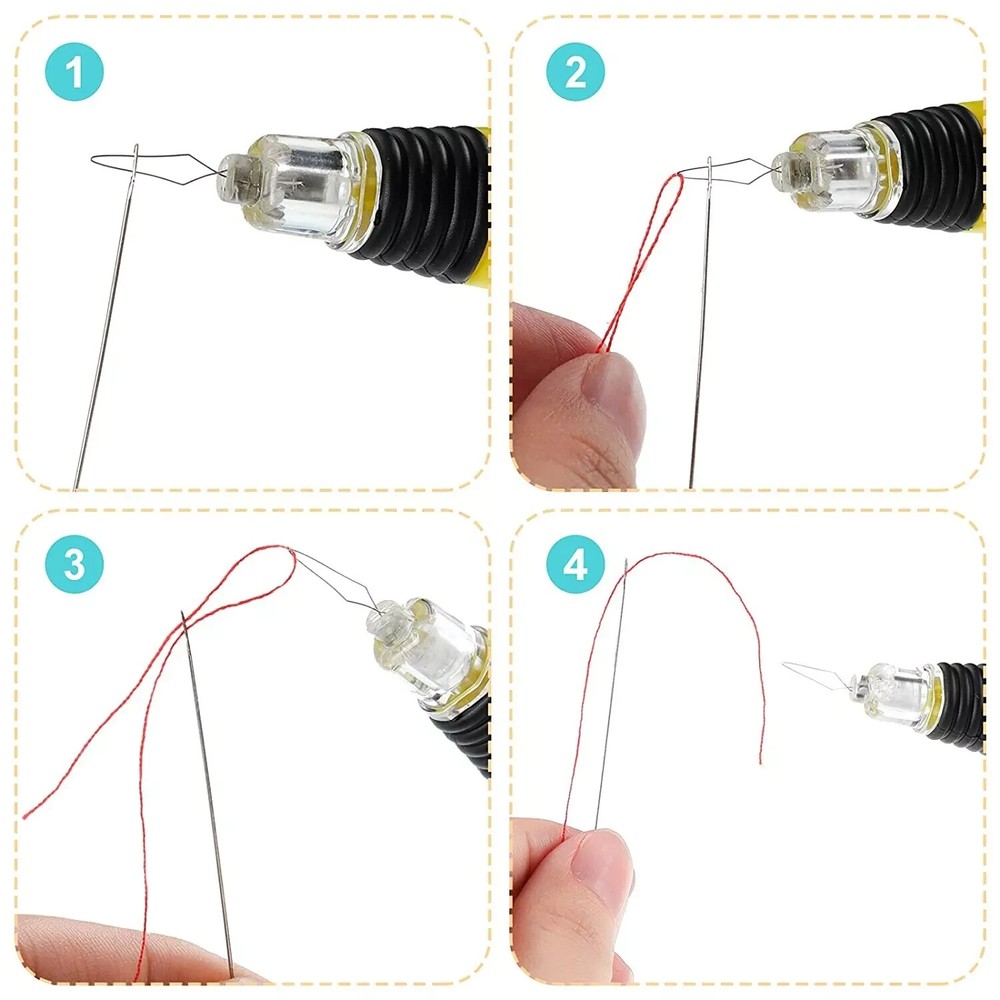 1

2

3

4