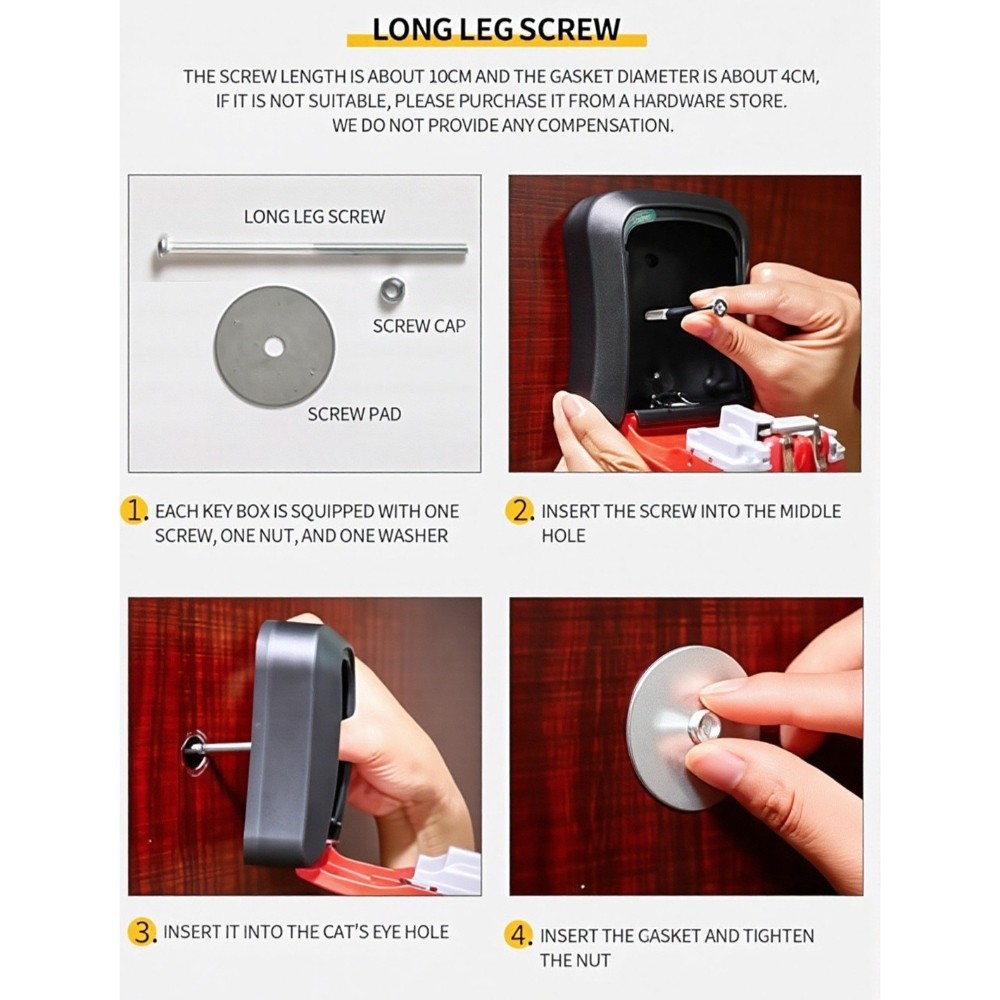 LONG LEG SCREW

THE SCREW LENGTH IS ABOUT 10CM AND THE GASKET DIAMETER IS ABOUT 4CM, IF IT IS NOT SUITABLE, PLEASE PURCHASE IT FROM A HARDWARE STORE. WE DO NOT PROVIDE ANY COMPENSATION.

LONG LEG SCREW

SCREW CAP

SCREW PAD

1. EACH KEY BOX IS SQUIPPED WITH ONE SCREW, ONE NUT, AND ONE WASHER

2. INSERT THE SCREW INTO THE MIDDLE HOLE

3. INSERT IT INTO THE CAT'S EYE HOLE

4. INSERT THE GASKET AND TIGHTEN THE NUT