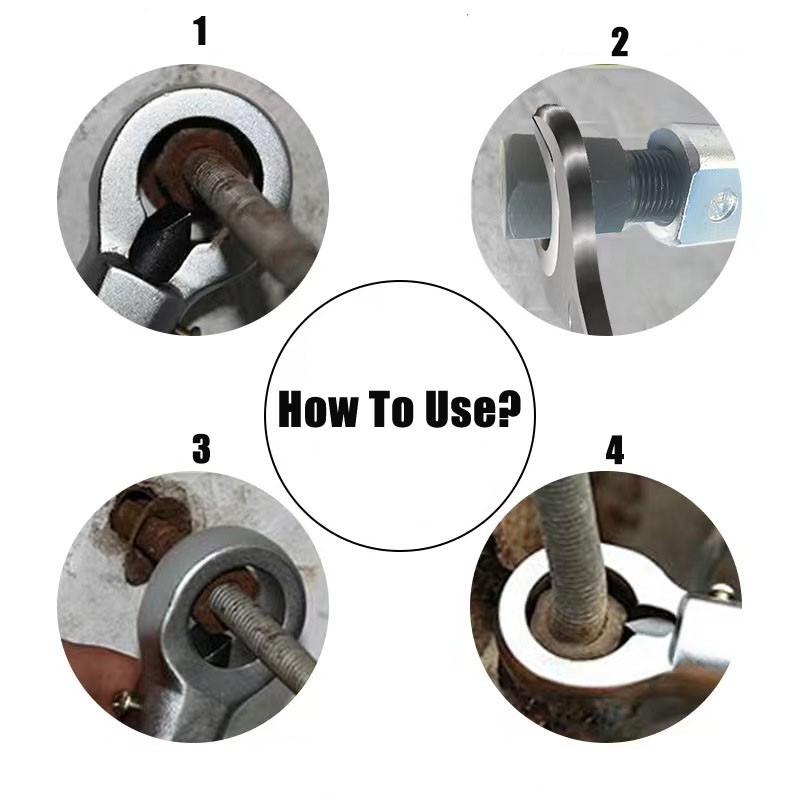 1

2

How To Use?

3

4