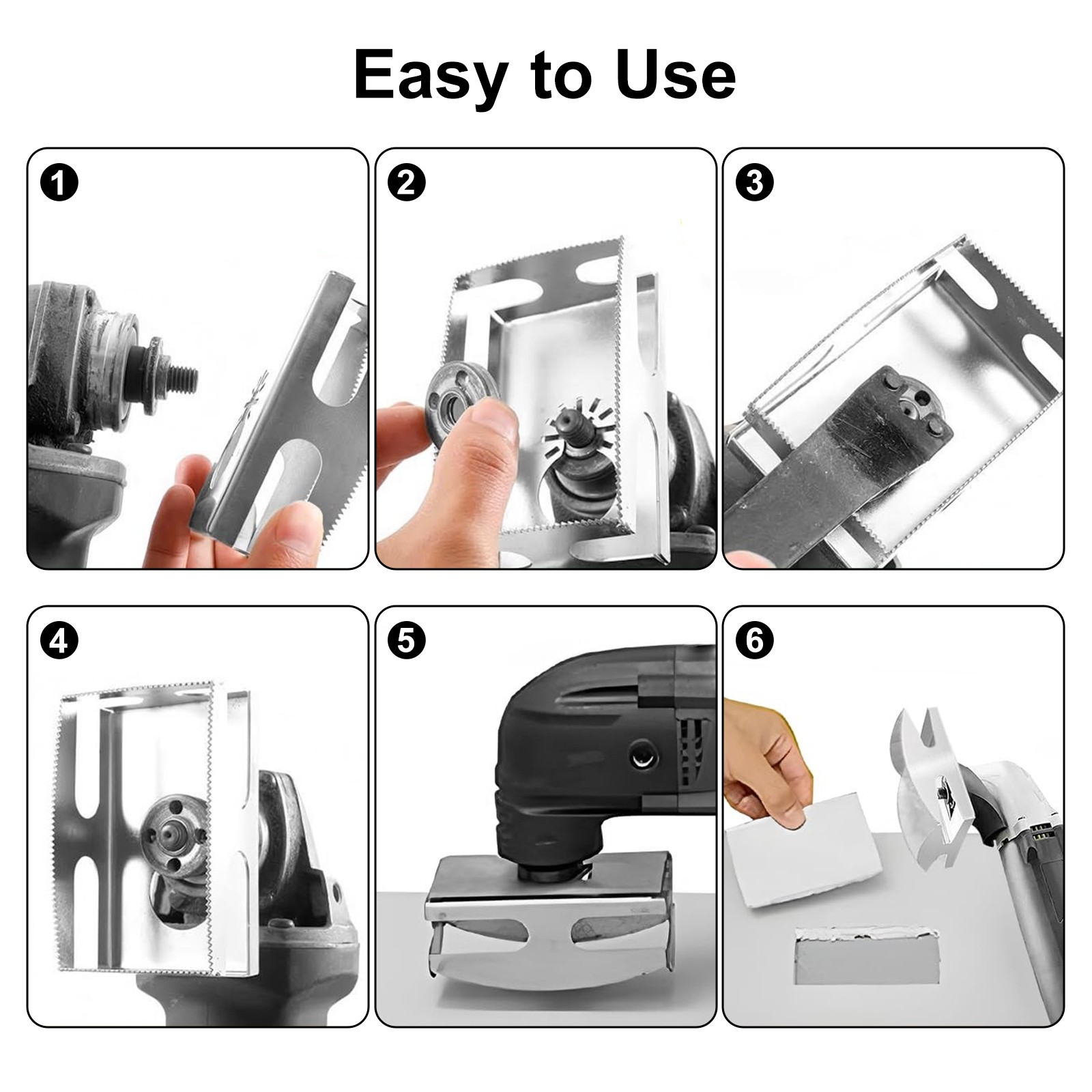 Easy to Use

1

2

3

4

5

6