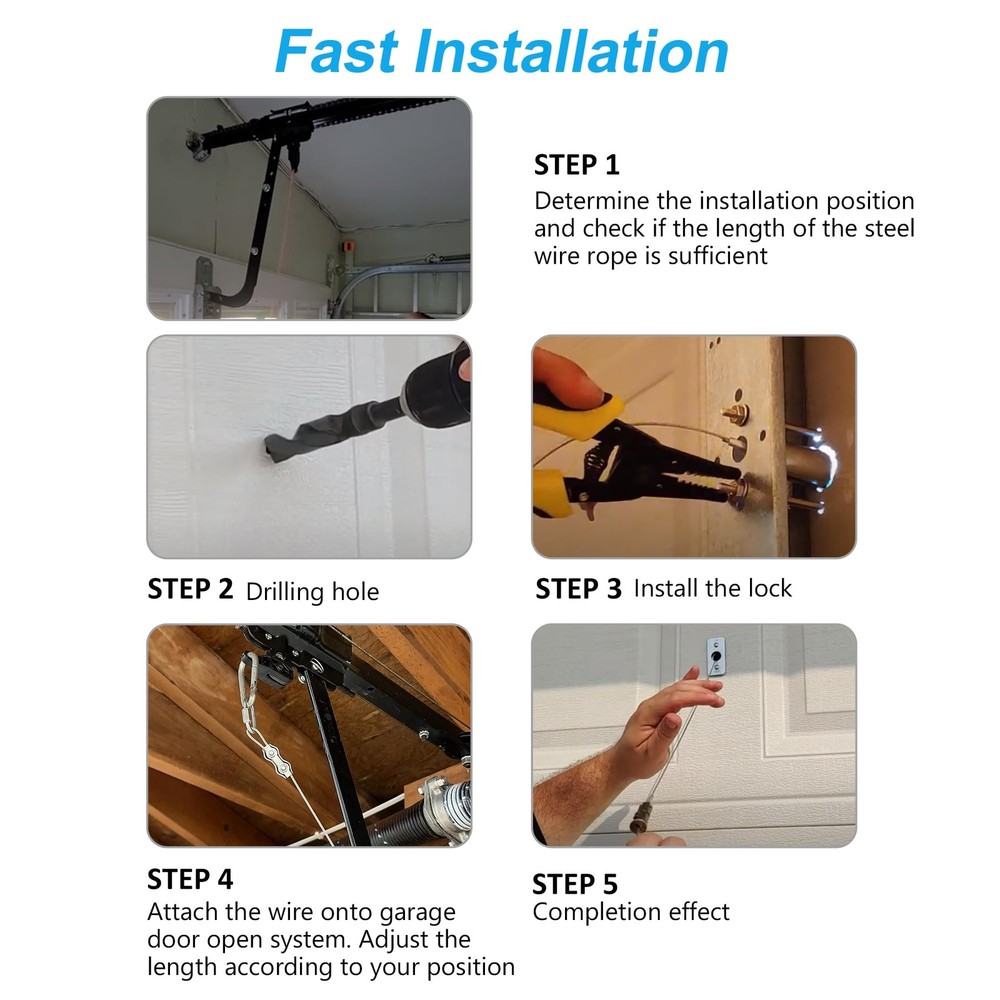 Fast Installation

STEP 1
Determine the installation position and check if the length of the steel wire rope is sufficient

STEP 2 Drilling hole

STEP 3 Install the lock

STEP 4
Attach the wire onto garage door open system. Adjust the length according to your position

STEP 5
Completion effect