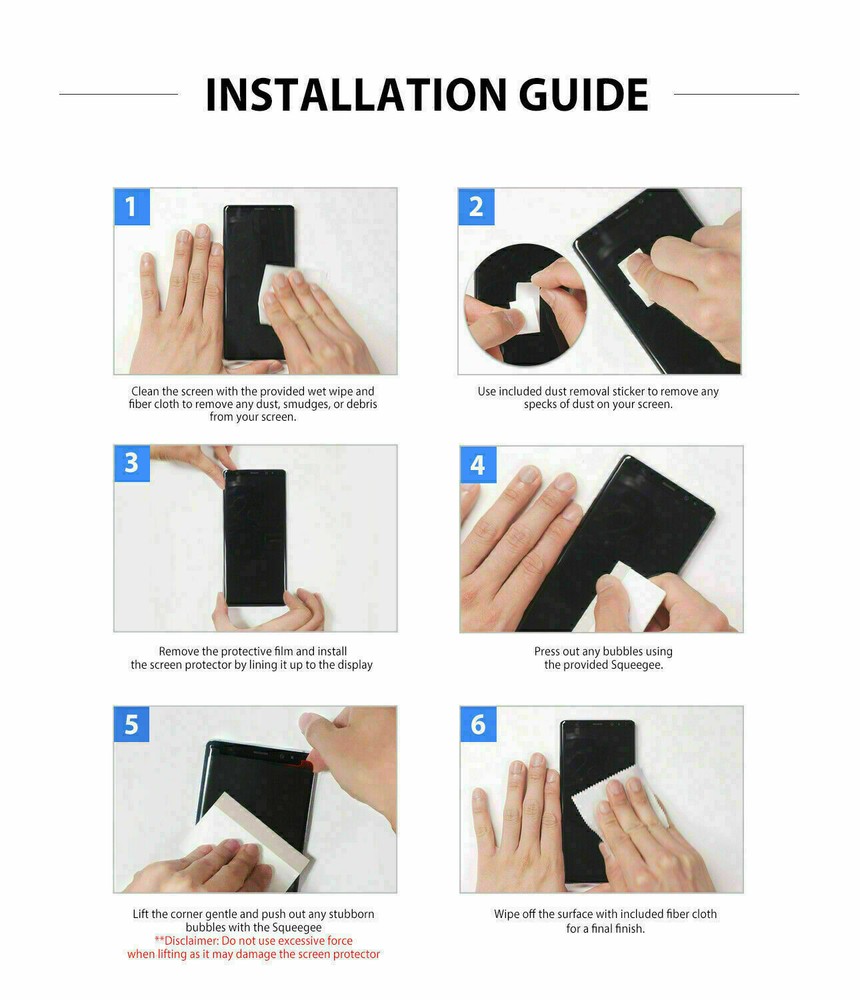 INSTALLATION GUIDE

1

Clean the screen with the provided wet wipe and fiber cloth to remove any dust, smudges, or debris from your screen.

2

Use included dust removal sticker to remove any specks of dust on your screen.

3

Remove the protective film and install the screen protector by lining it up to the display

4

Press out any bubbles using the provided Squeegee.

5

Lift the corner gentle and push out any stubborn bubbles with the Squeegee
**Disclaimer: Do not use excessive force when lifting as it may damage the screen protector

6

Wipe off the surface with included fiber cloth for a final finish.