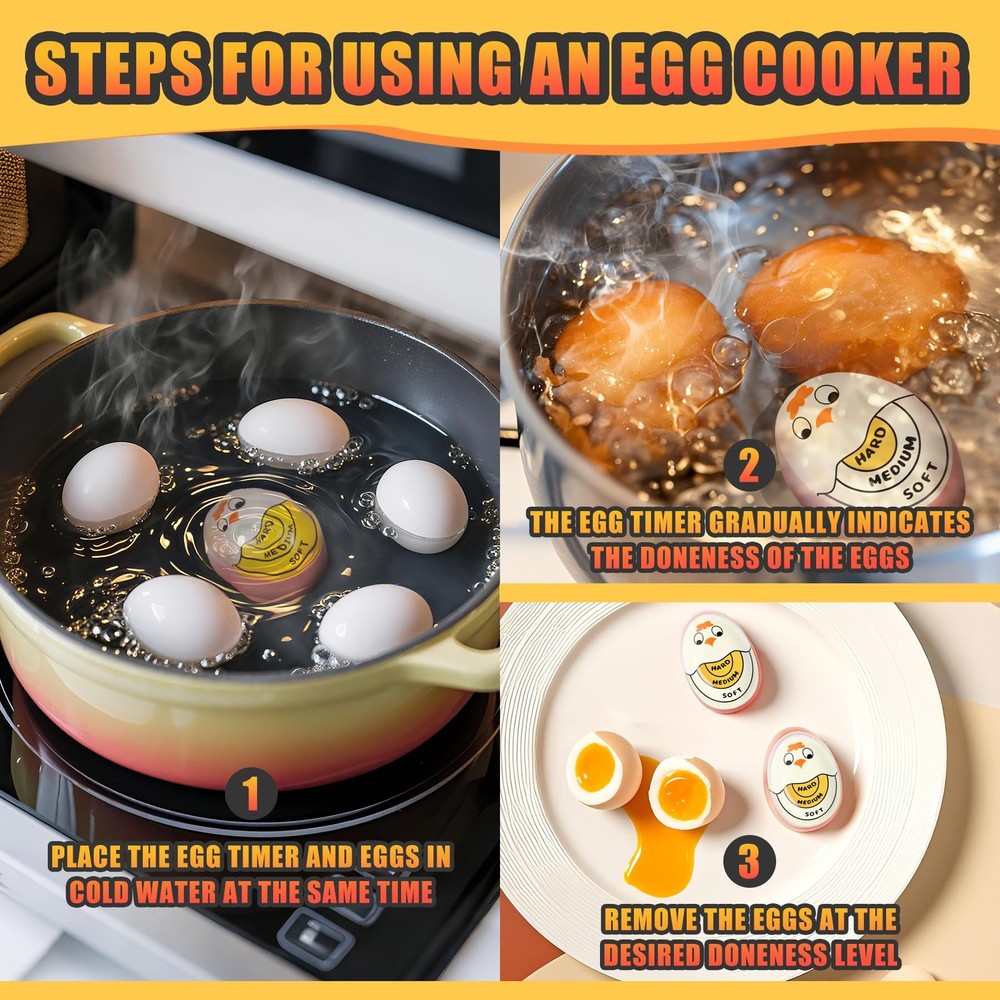 STEPS FOR USING AN EGG COOKER

HARD
MEDIUM
SOFT

1
PLACE THE EGG TIMER AND EGGS IN COLD WATER AT THE SAME TIME

HARD
MEDIUM
SOFT

2
THE EGG TIMER GRADUALLY INDICATES THE DONENESS OF THE EGGS

HARD
MEDIUM
SOFT

HARD
MEDIUM
SOFT

3
REMOVE THE EGGS AT THE DESIRED DONENESS LEVEL