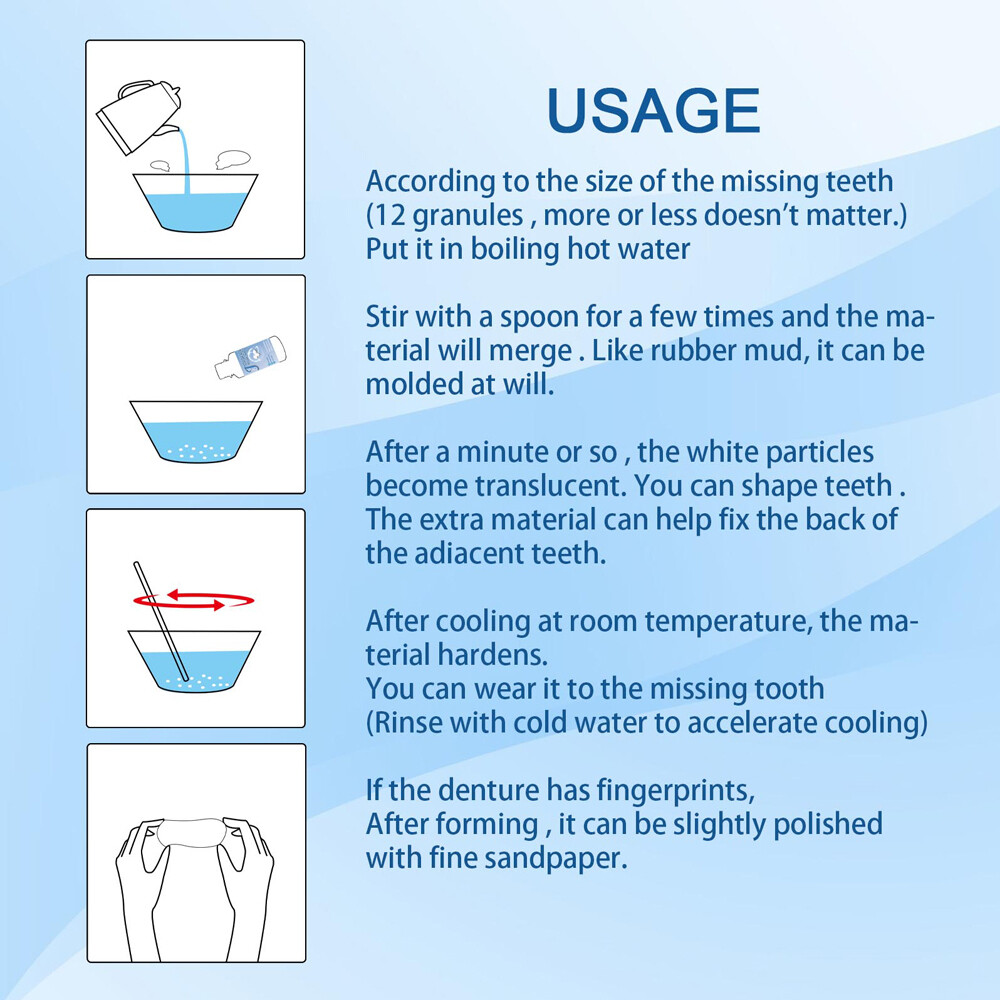 USAGE

According to the size of the missing teeth (12 granules , more or less doesn't matter.) Put it in boiling hot water

Stir with a spoon for a few times and the material will merge . Like rubber mud, it can be molded at will.

After a minute or so , the white particles become translucent. You can shape teeth . The extra material can help fix the back of the adiacent teeth.

After cooling at room temperature, the material hardens.
You can wear it to the missing tooth
(Rinse with cold water to accelerate cooling)

If the denture has fingerprints,
After forming , it can be slightly polished with fine sandpaper.