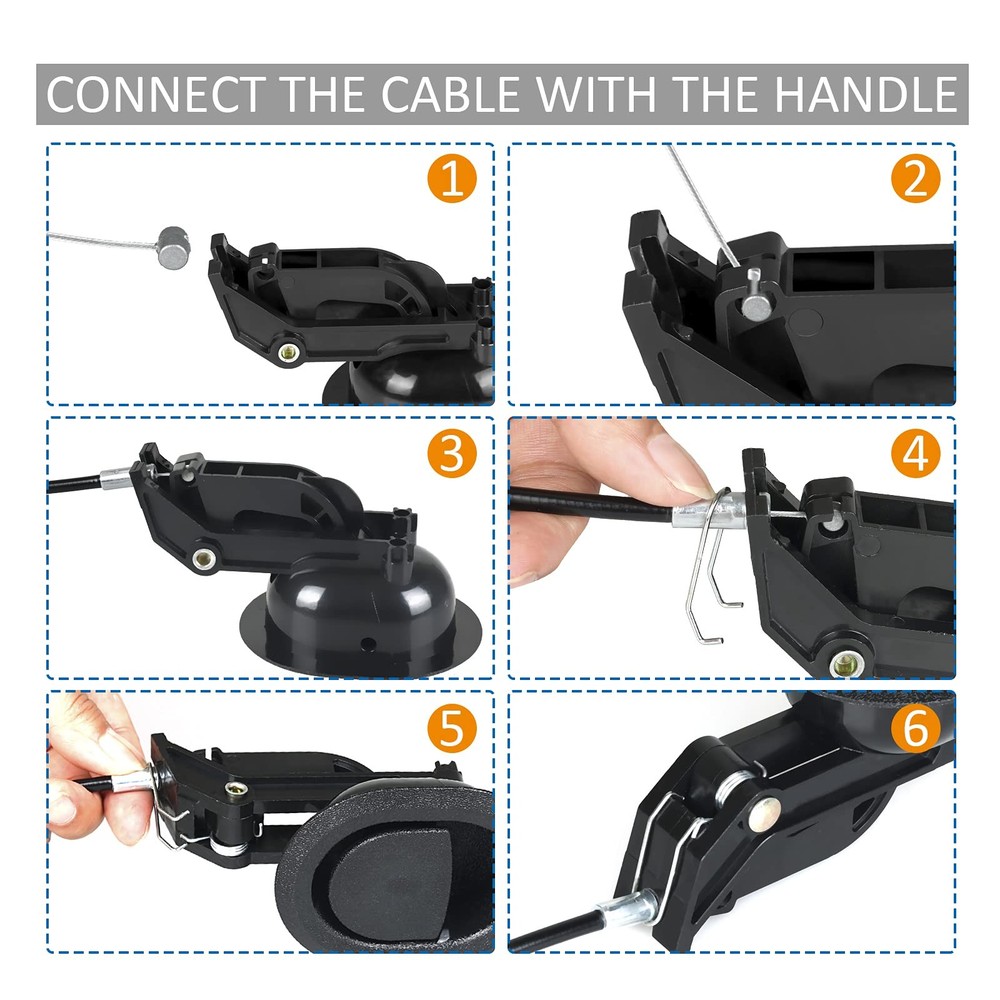 CONNECT THE CABLE WITH THE HANDLE

1

2

3

4

5

6