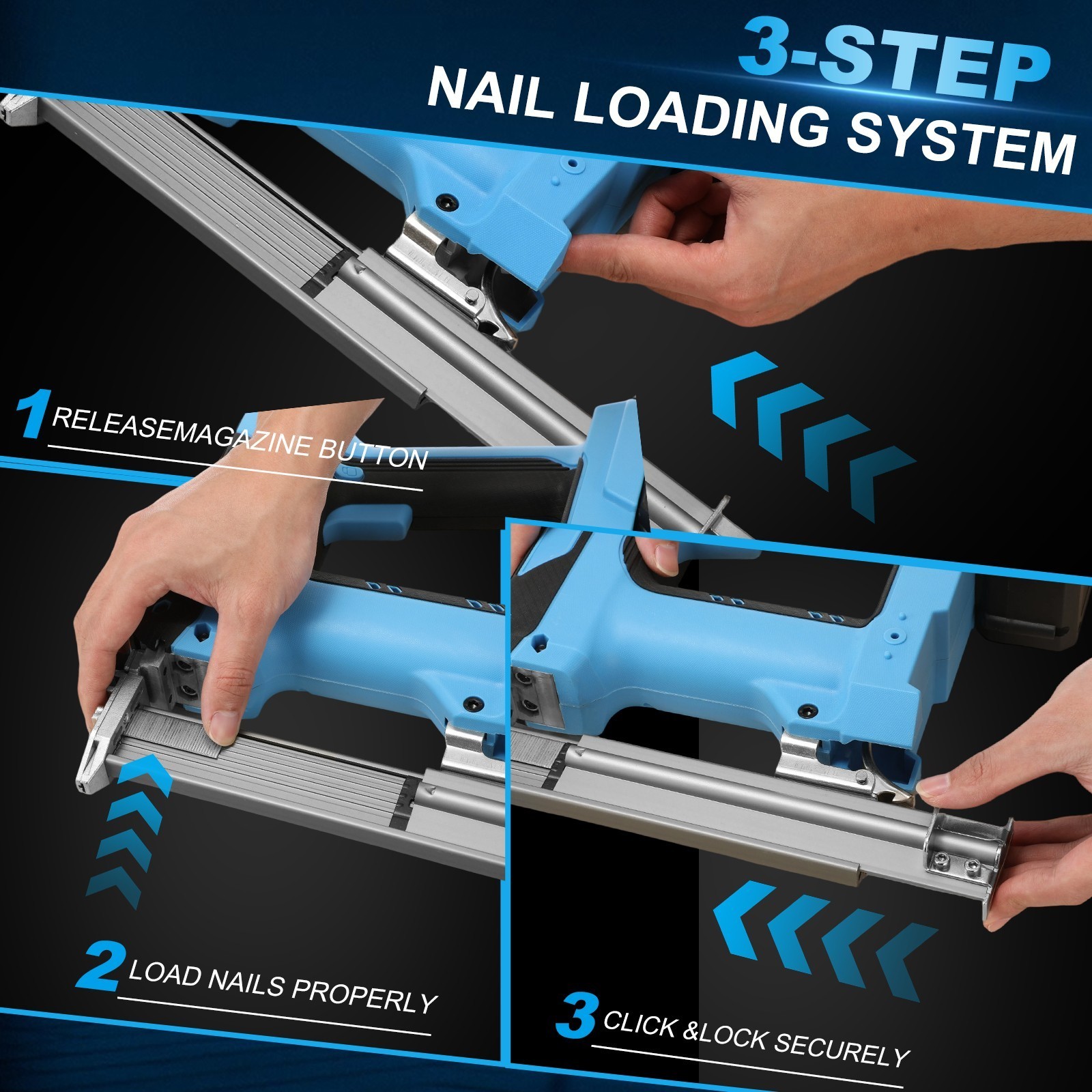 3-STEP
NAIL LOADING SYSTEM

1 RELEASEMAGAZINE BUTTON

2 LOAD NAILS PROPERLY

3 CLICK &LOCK SECURELY