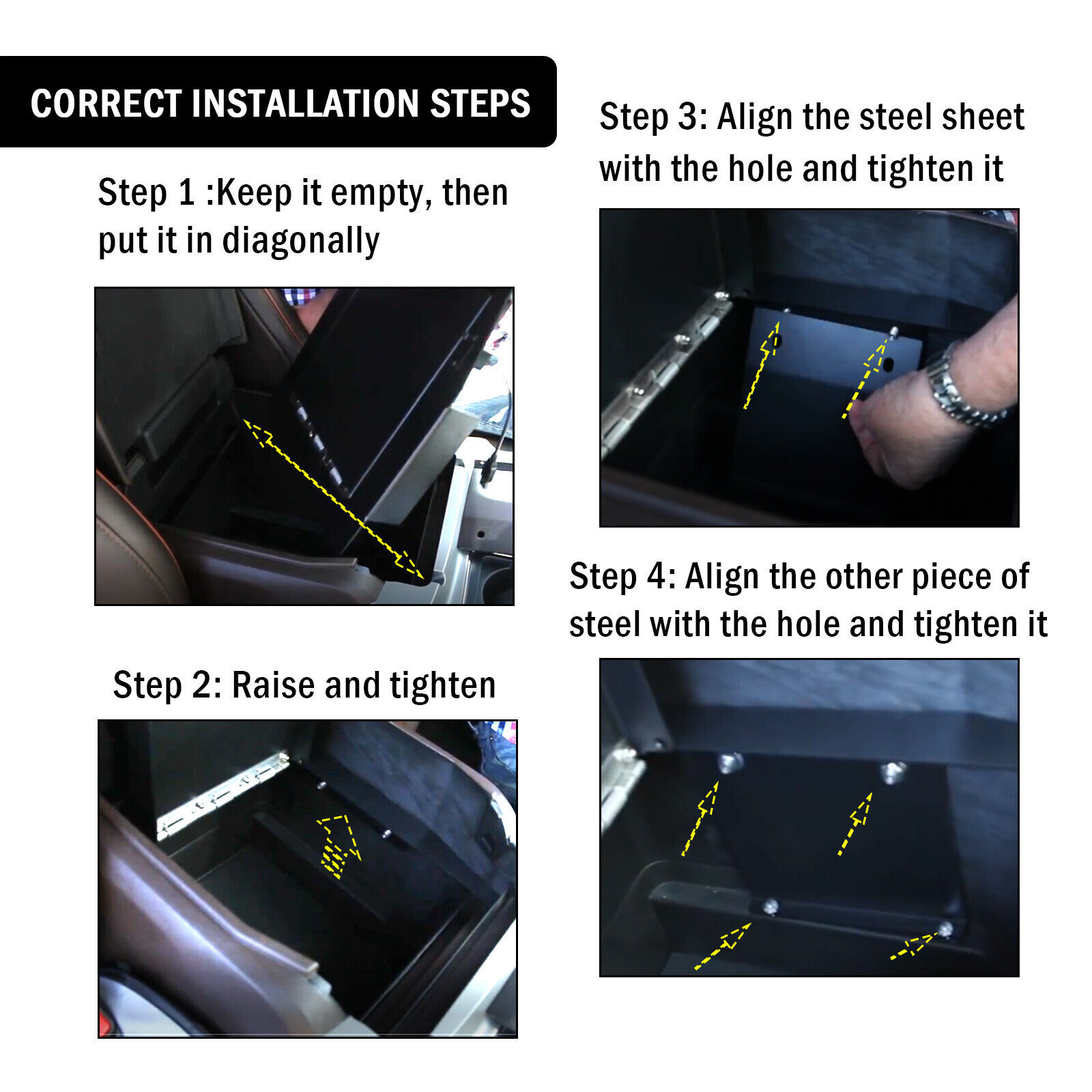 CORRECT INSTALLATION STEPS

Step 1 :Keep it empty, then put it in diagonally

Step 2: Raise and tighten

Step 3: Align the steel sheet with the hole and tighten it

Step 4: Align the other piece of steel with the hole and tighten it